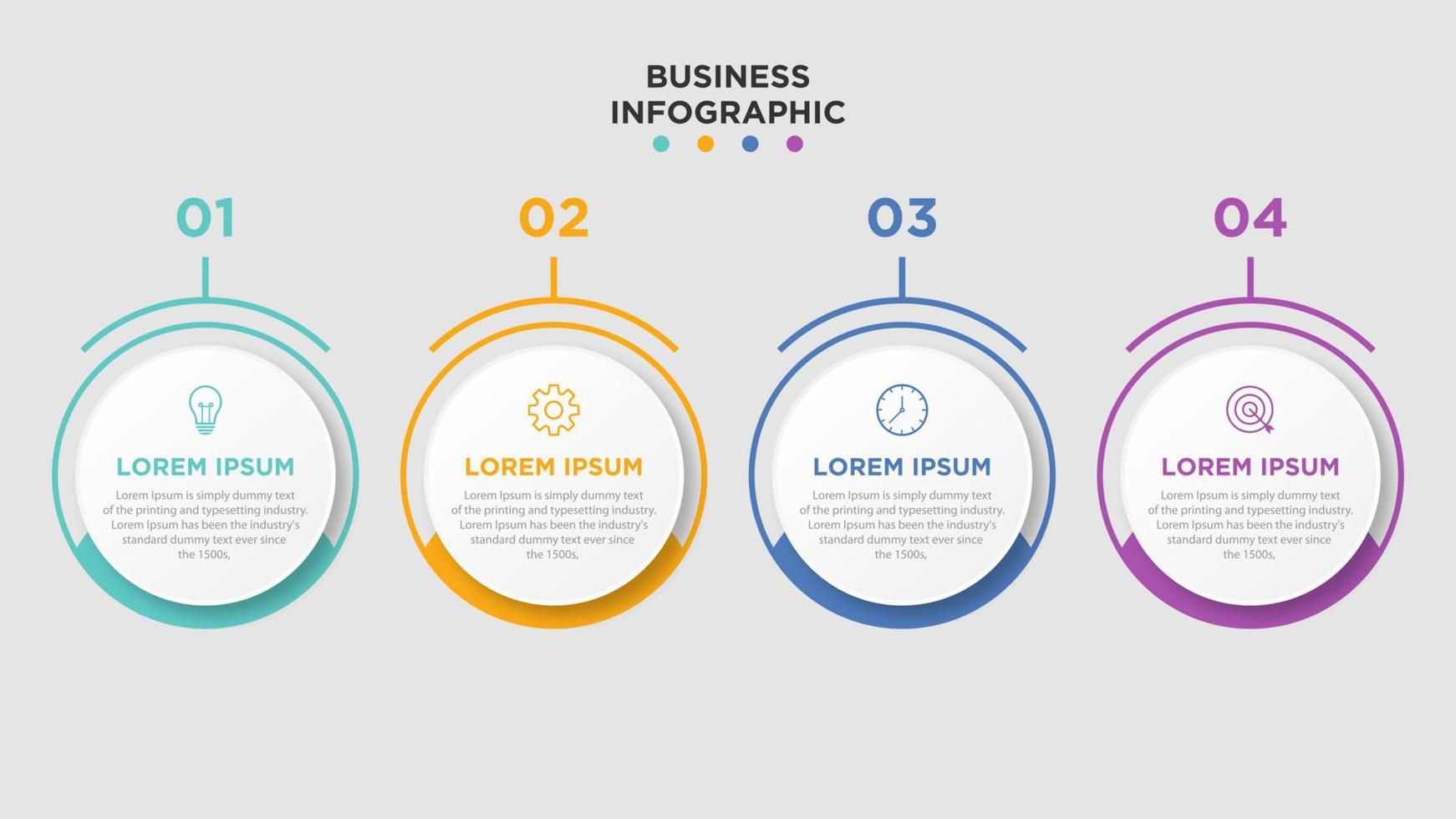 BUSINESS INFOGRAPHIC

01

LOREM IPSUM

Lorem Ipsum is simply dummy text of the printing and typesetting industry. Lorem Ipsum has been the industry's standard dummy text ever since the 1500s,

02

LOREM IPSUM

Lorem Ipsum is simply dummy text of the printing and typesetting industry. Lorem Ipsum has been the industry's standard dummy text ever since the 1500s,

03

LOREM IPSUM

Lorem Ipsum is simply dummy text of the printing and typesetting industry. Lorem Ipsum has been the industry's standard dummy text ever since the 1500s,

04

LOREM IPSUM

Lorem Ipsum is simply dummy text of the printing and typesetting industry. Lorem Ipsum has been the industry's standard dummy text ever since the 1500s,