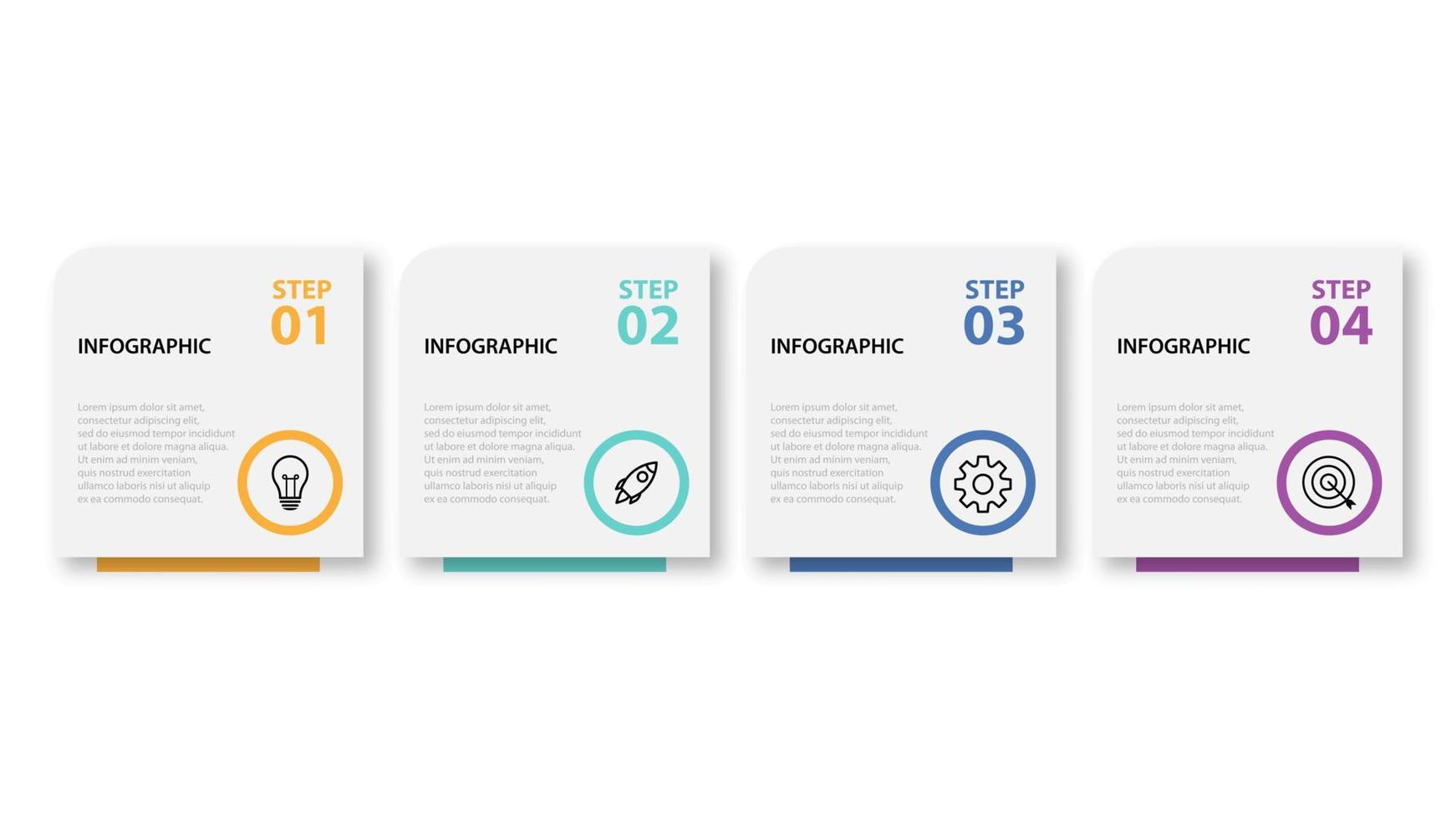 STEP
01

INFOGRAPHIC

Lorem ipsum dolor sit amet, consectetur adipiscing elit, sed do eiusmod tempor incididunt ut labore et dolore magna aliqua. Ut enim ad minim veniam, quis nostrud exercitation ullamco laboris nisi ut aliquip ex ea commodo consequat.

STEP
02

INFOGRAPHIC

Lorem ipsum dolor sit amet, consectetur adipiscing elit, sed do eiusmod tempor incididunt ut labore et dolore magna aliqua. Ut enim ad minim veniam, quis nostrud exercitation ullamco laboris nisi ut aliquip ex ea commodo consequat.

STEP
03

INFOGRAPHIC

Lorem ipsum dolor sit amet, consectetur adipiscing elit, sed do eiusmod tempor incididunt ut labore et dolore magna aliqua. Ut enim ad minim veniam, quis nostrud exercitation ullamco laboris nisi ut aliquip ex ea commodo consequat.

STEP
04

INFOGRAPHIC

Lorem ipsum dolor sit amet, consectetur adipiscing elit, sed do eiusmod tempor incididunt ut labore et dolore magna aliqua. Ut enim ad minim veniam, quis nostrud exercitation ullamco laboris nisi ut aliquip ex ea commodo consequat.