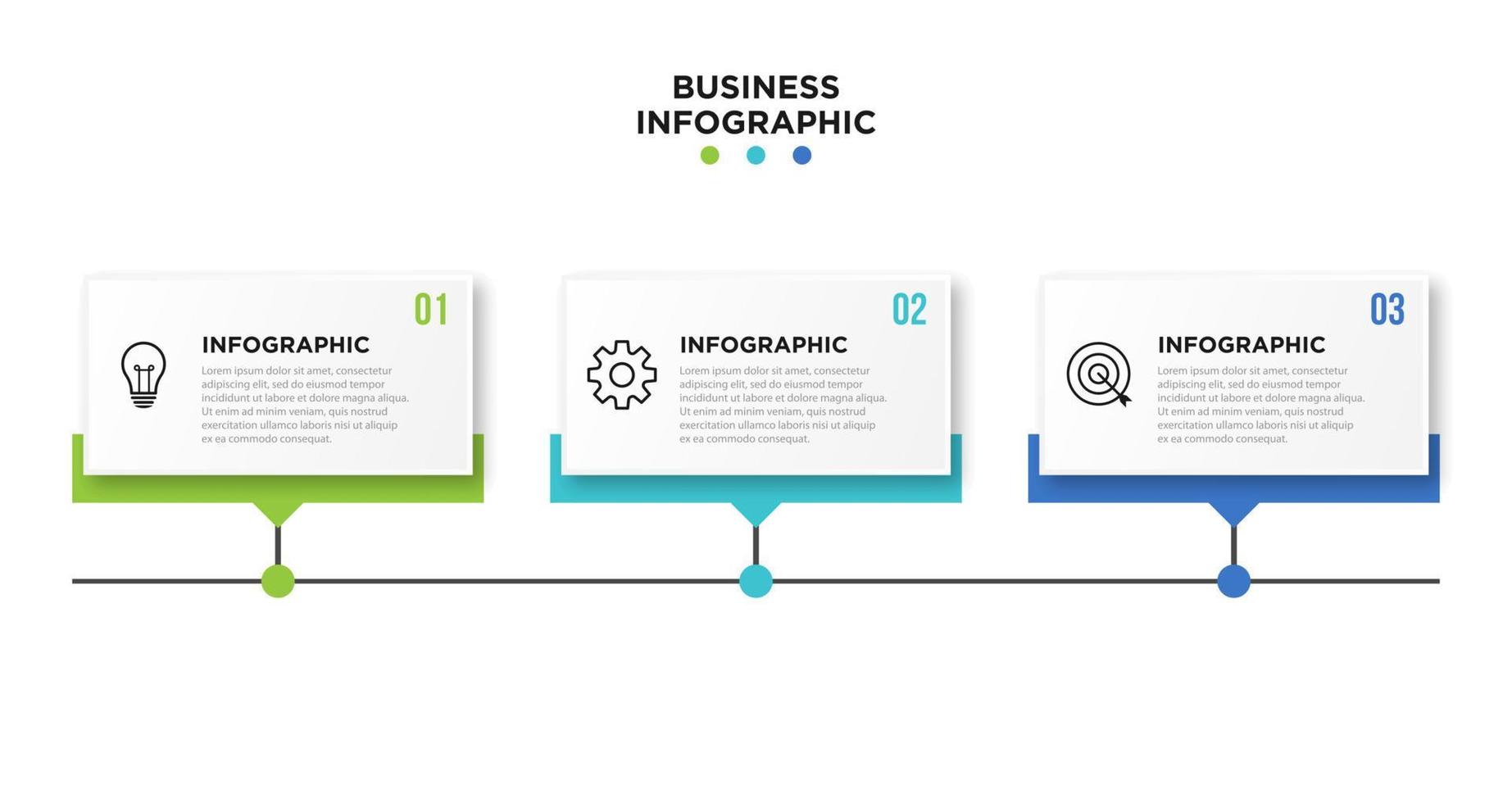 BUSINESS
INFOGRAPHIC

01

INFOGRAPHIC

Lorem ipsum dolor sit amet, consectetur adipiscing elit, sed do eiusmod tempor incididunt ut labore et dolore magna aliqua. Ut enim ad minim veniam, quis nostrud exercitation ullamco laboris nisi ut aliquip ex ea commodo consequat.

02

INFOGRAPHIC

Lorem ipsum dolor sit amet, consectetur adipiscing elit, sed do eiusmod tempor incididunt ut labore et dolore magna aliqua. Ut enim ad minim veniam, quis nostrud exercitation ullamco laboris nisi ut aliquip ex ea commodo consequat.

03

INFOGRAPHIC

Lorem ipsum dolor sit amet, consectetur adipiscing elit, sed do eiusmod tempor incididunt ut labore et dolore magna aliqua. Ut enim ad minim veniam, quis nostrud exercitation ullamco laboris nisi ut aliquip ex ea commodo consequat.