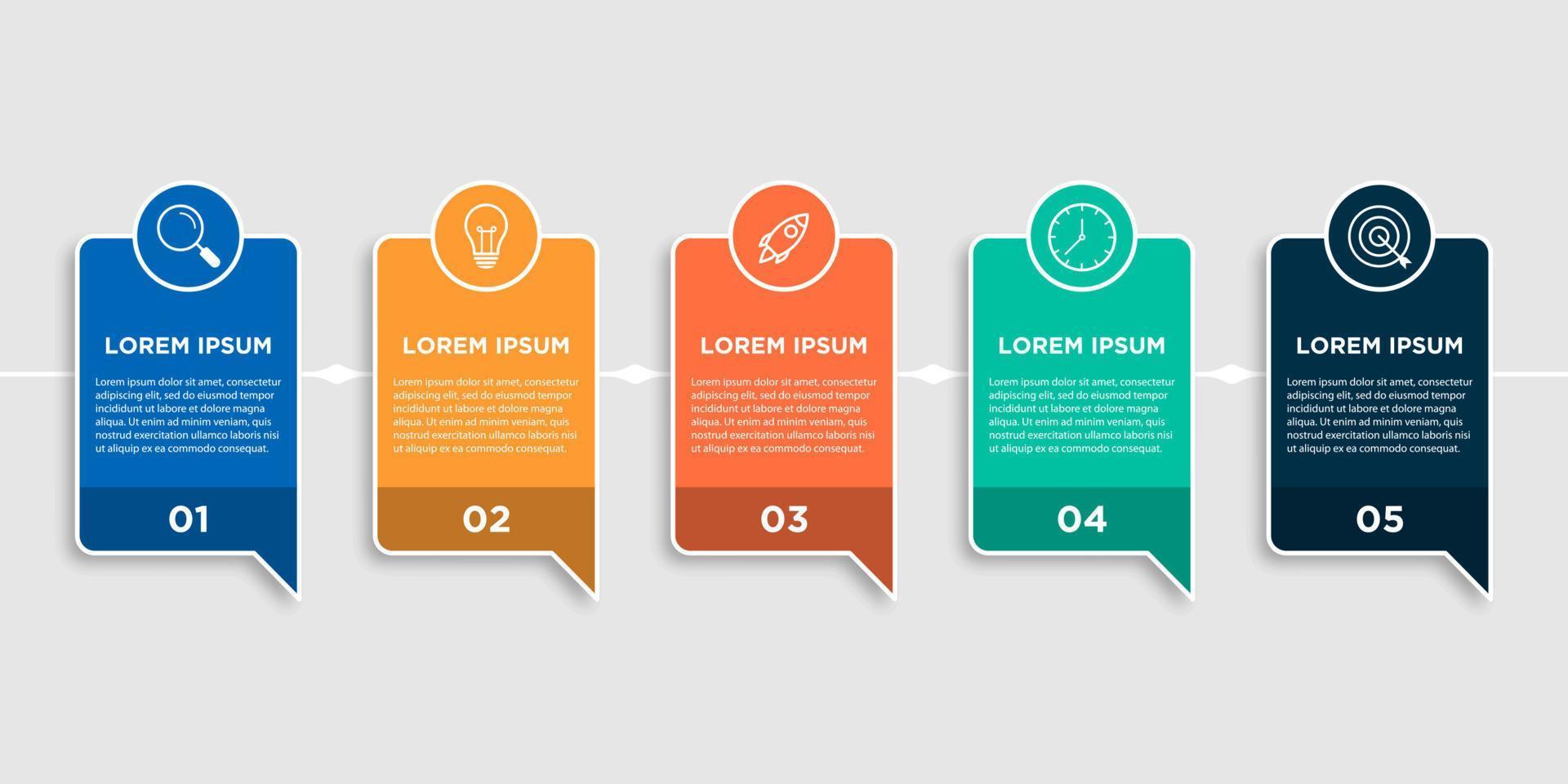 LOREM IPSUM

Lorem ipsum dolor sit amet, consectetur adipiscing elit, sed do eiusmod tempor incididunt ut labore et dolore magna aliqua. Ut enim ad minim veniam, quis nostrud exercitation ullamco laboris nisi ut aliquip ex ea commodo consequat.

01

LOREM IPSUM

Lorem ipsum dolor sit amet, consectetur adipiscing elit, sed do eiusmod tempor incididunt ut labore et dolore magna aliqua. Ut enim ad minim veniam, quis nostrud exercitation ullamco laboris nisi ut aliquip ex ea commodo consequat.

02

LOREM IPSUM

Lorem ipsum dolor sit amet, consectetur adipiscing elit, sed do eiusmod tempor incididunt ut labore et dolore magna aliqua. Ut enim ad minim veniam, quis nostrud exercitation ullamco laboris nisi ut aliquip ex ea commodo consequat.

03

LOREM IPSUM

Lorem ipsum dolor sit amet, consectetur adipiscing elit, sed do eiusmod tempor incididunt ut labore et dolore magna aliqua. Ut enim ad minim veniam, quis nostrud exercitation ullamco laboris nisi ut aliquip ex ea commodo consequat.

04

LOREM IPSUM

Lorem ipsum dolor sit amet, consectetur adipiscing elit, sed do eiusmod tempor incididunt ut labore et dolore magna aliqua. Ut enim ad minim veniam, quis nostrud exercitation ullamco laboris nisi ut aliquip ex ea commodo consequat.

05