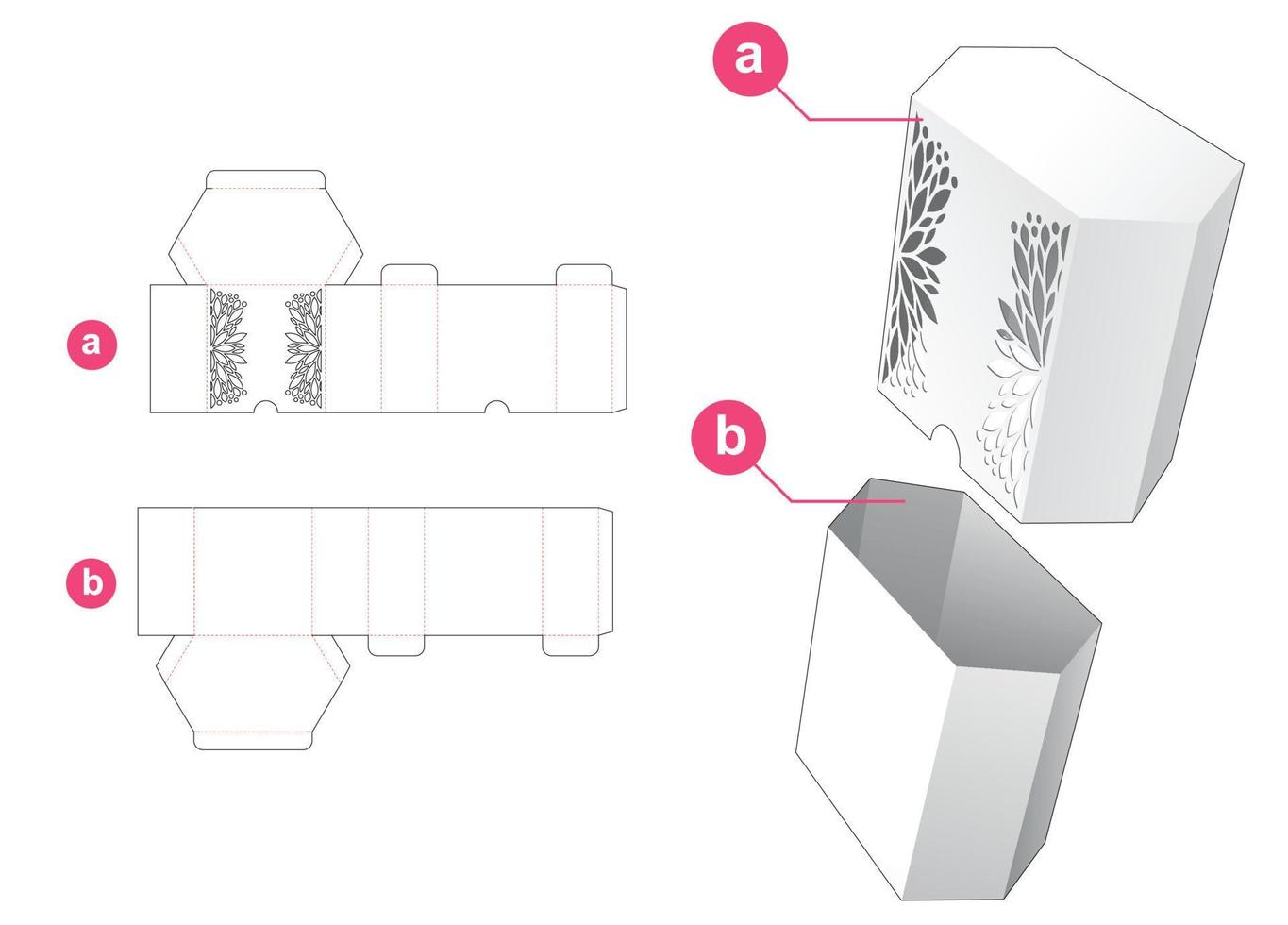 a

b

a

b