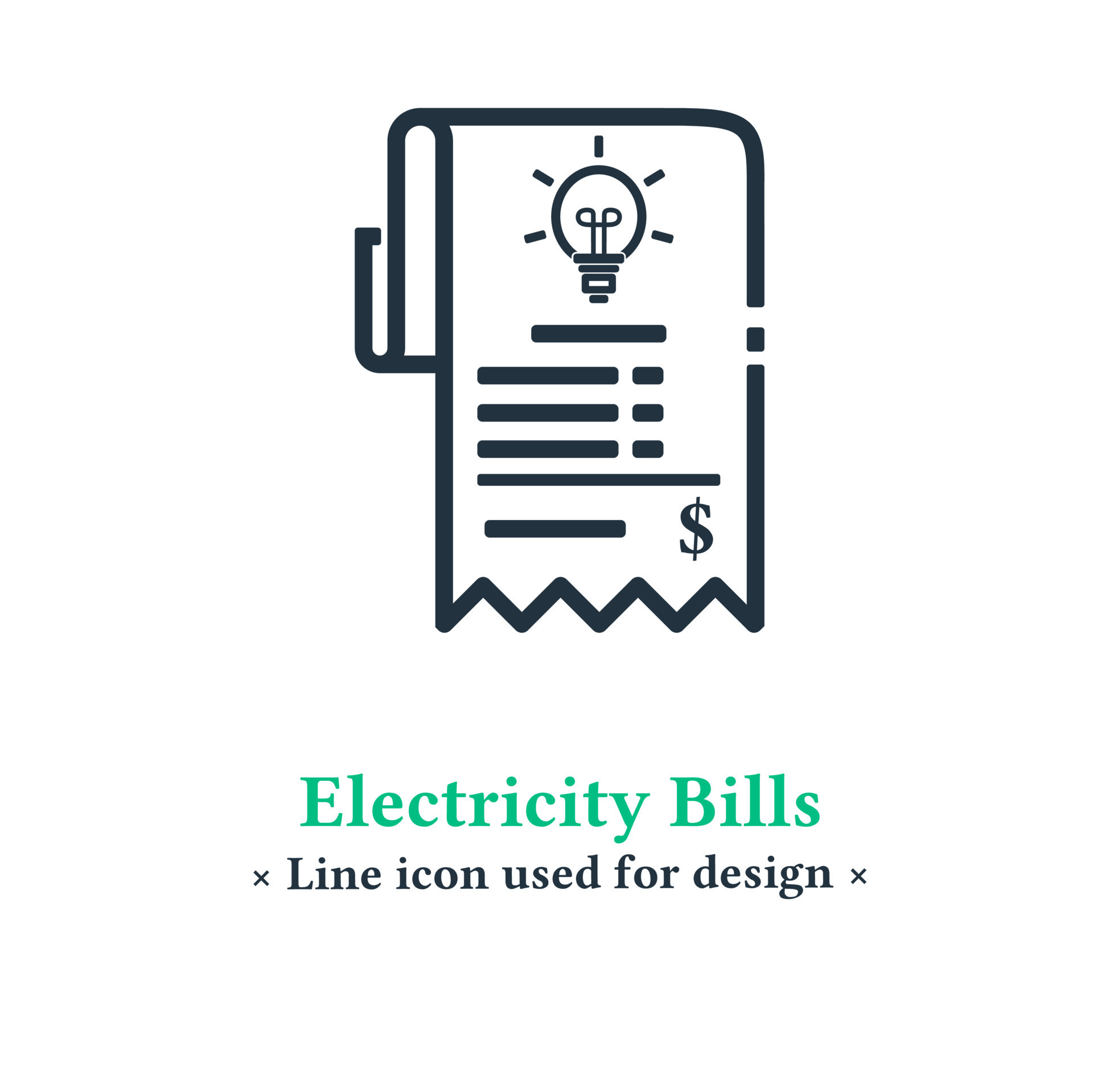 $

Electricity Bills

× Line icon used for design ×