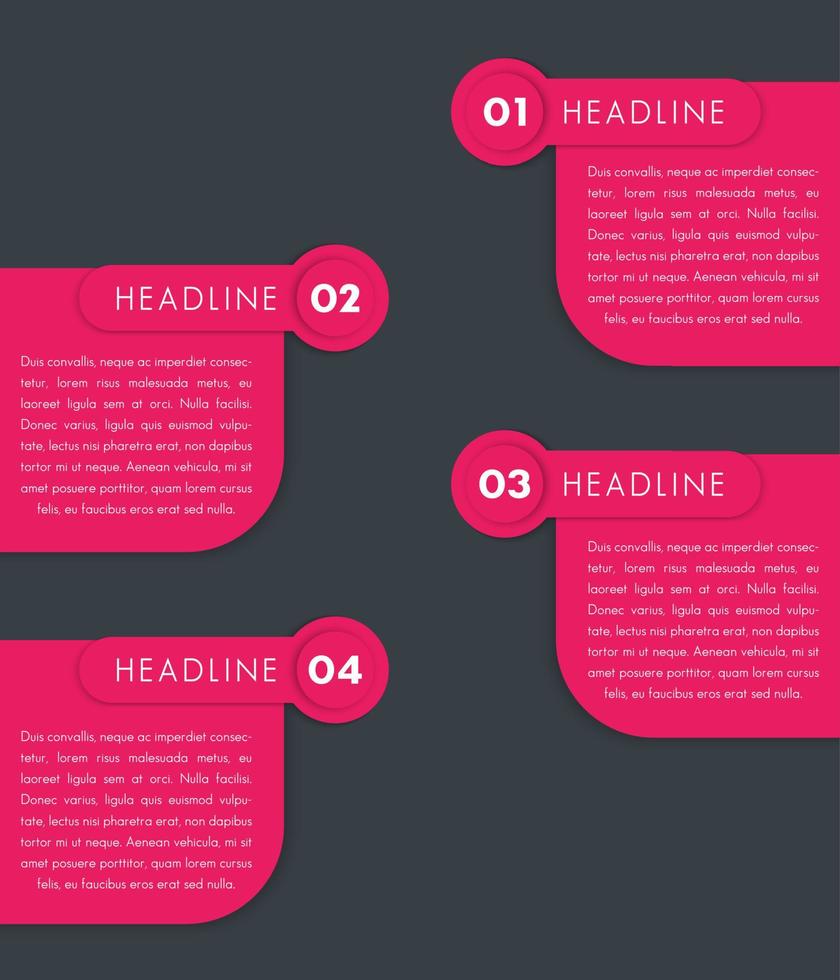 01 HEADLINE

Duis convallis, neque ac imperdiet consectetur, lorem risus malesuada metus, eu laoreet ligula sem at orci. Nulla facilisi. Donec varius, ligula quis euismod vulputate, lectus nisi pharetra erat, non dapibus tortor mi ut neque. Aenean vehicula, mi sit amet posuere porttitor, quam lorem cursus felis, eu faucibus eros erat sed nulla.

HEADLINE 02

Duis convallis, neque ac imperdiet consectetur, lorem risus malesuada metus, eu laoreet ligula sem at orci. Nulla facilisi. Donec varius, ligula quis euismod vulputate, lectus nisi pharetra erat, non dapibus tortor mi ut neque. Aenean vehicula, mi sit amet posuere porttitor, quam lorem cursus felis, eu faucibus eros erat sed nulla.

03 HEADLINE

Duis convallis, neque ac imperdiet consectetur, lorem risus malesuada metus, eu laoreet ligula sem at orci. Nulla facilisi. Donec varius, ligula quis euismod vulputate, lectus nisi pharetra erat, non dapibus tortor mi ut neque. Aenean vehicula, mi sit amet posuere porttitor, quam lorem cursus felis, eu faucibus eros erat sed nulla.

HEADLINE 04

Duis convallis, neque ac imperdiet consectetur, lorem risus malesuada metus, eu laoreet ligula sem at orci. Nulla facilisi. Donec varius, ligula quis euismod vulputate, lectus nisi pharetra erat, non dapibus tortor mi ut neque. Aenean vehicula, mi sit amet posuere porttitor, quam lorem cursus felis, eu faucibus eros erat sed nulla.