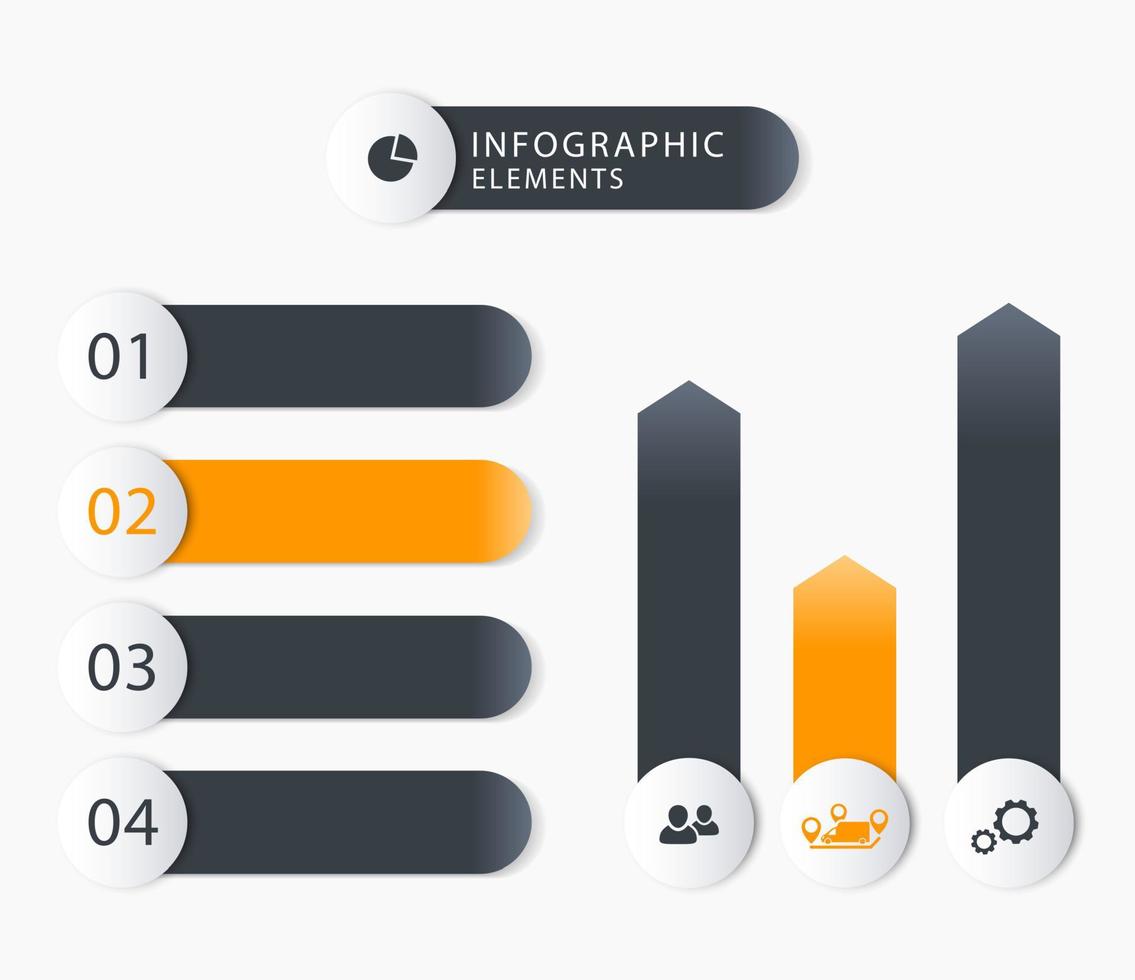 INFOGRAPHIC
ELEMENTS

01

02

03

04