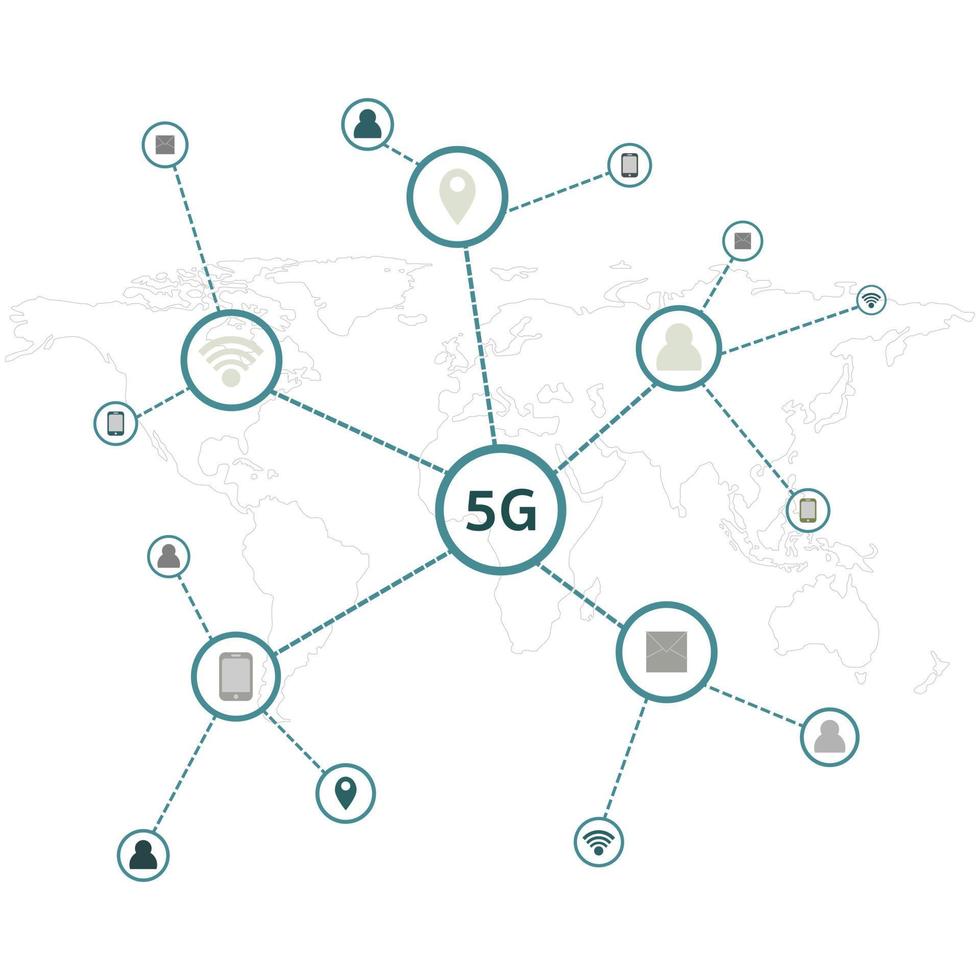 5G