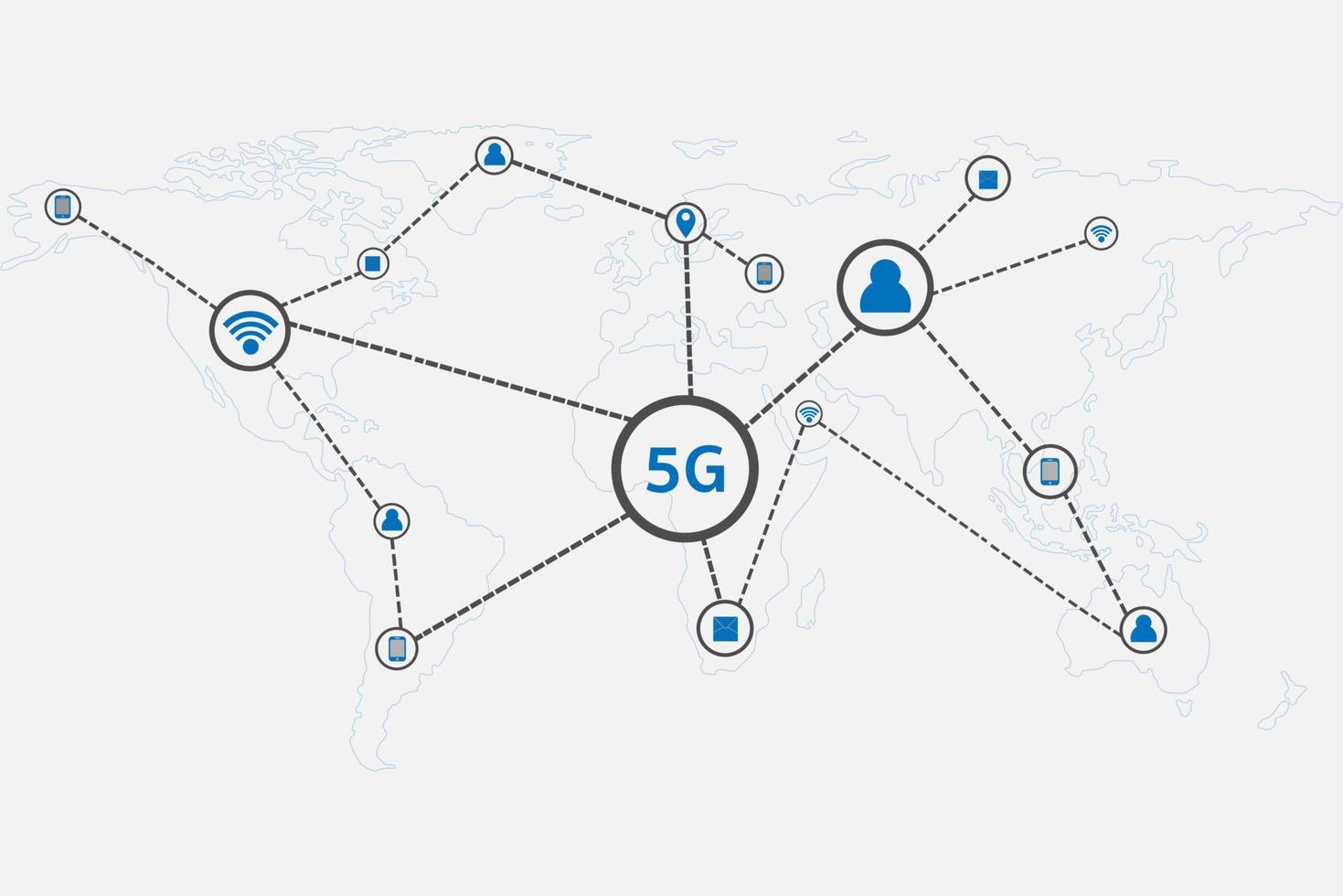 5G