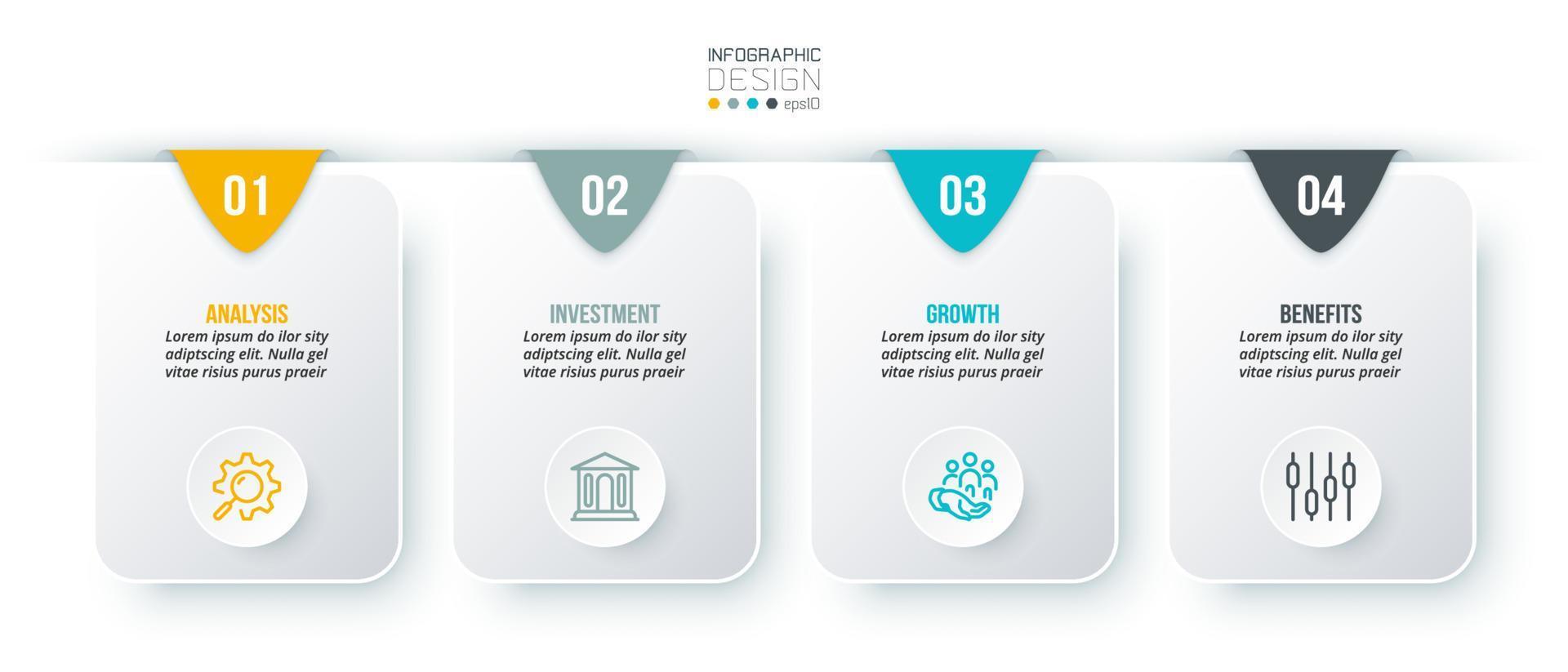 INFOGRAPHIC
DESIGN
eps10

01

ANALYSIS
Lorem ipsum do ilor sity adiptscing elit. Nulla gel vitae risius purus praeir

02

INVESTMENT
Lorem ipsum do ilor sity adiptscing elit. Nulla gel vitae risius purus praeir

03

GROWTH
Lorem ipsum do ilor sity adiptscing elit. Nulla gel vitae risius purus praeir

04

BENEFITS
Lorem ipsum do ilor sity adiptscing elit. Nulla gel vitae risius purus praeir