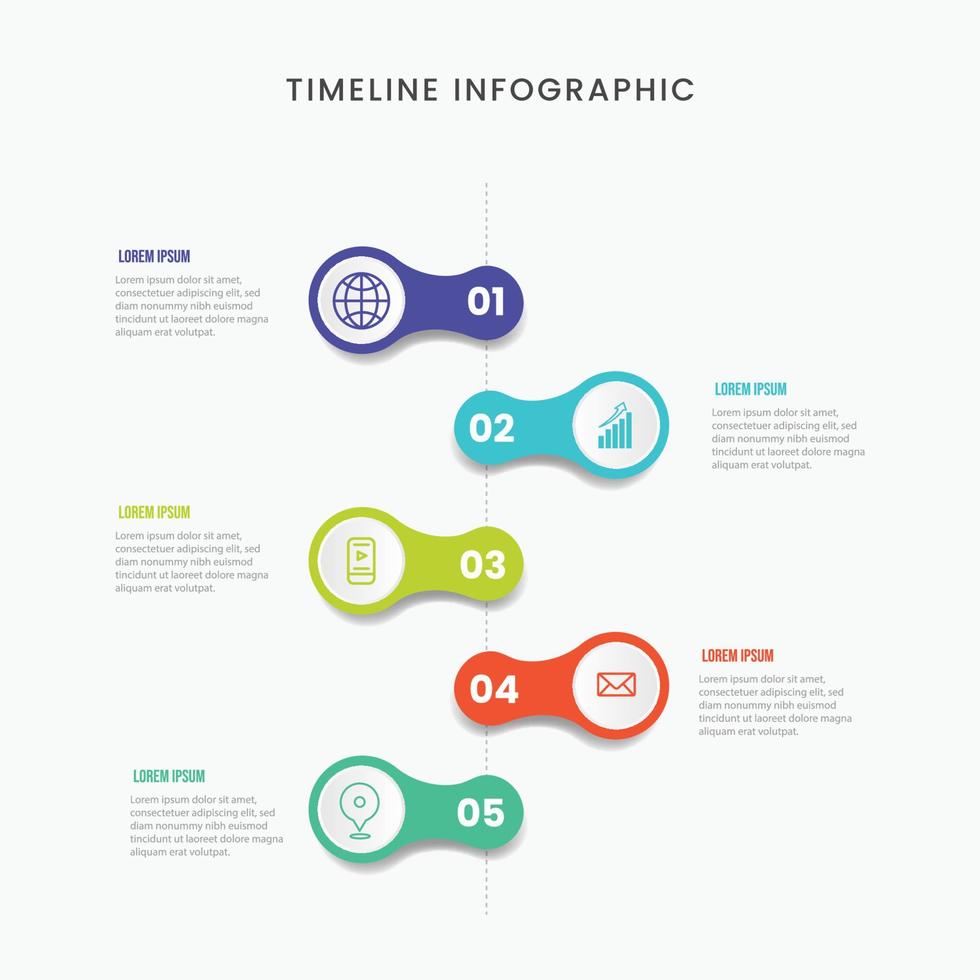 TIMELINE INFOGRAPHIC

LOREM IPSUM
Lorem ipsum dolor sit amet, consectetuer adipiscing elit, sed diam nonummy nibh euismod tincidunt ut laoreet dolore magna aliquam erat volutpat.

01

02

LOREM IPSUM
Lorem ipsum dolor sit amet, consectetuer adipiscing elit, sed diam nonummy nibh euismod tincidunt ut laoreet dolore magna aliquam erat volutpat.

LOREM IPSUM
Lorem ipsum dolor sit amet, consectetuer adipiscing elit, sed diam nonummy nibh euismod tincidunt ut laoreet dolore magna aliquam erat volutpat.

03

04

LOREM IPSUM
Lorem ipsum dolor sit amet, consectetuer adipiscing elit, sed diam nonummy nibh euismod tincidunt ut laoreet dolore magna aliquam erat volutpat.

LOREM IPSUM
Lorem ipsum dolor sit amet, consectetuer adipiscing elit, sed diam nonummy nibh euismod tincidunt ut laoreet dolore magna aliquam erat volutpat.

05