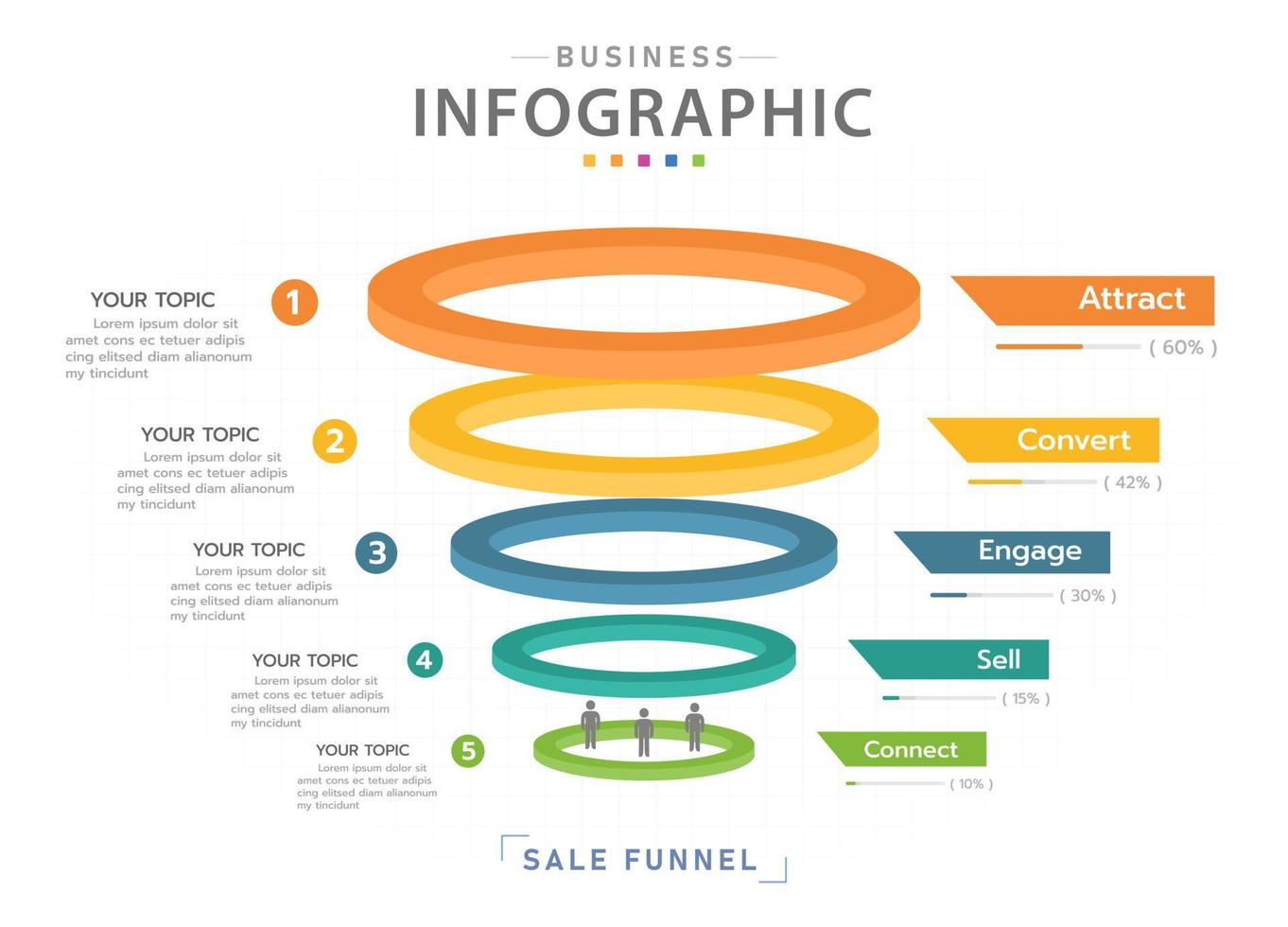 BUSINESS
INFOGRAPHIC

YOUR TOPIC
Lorem ipsum dolor sit amet cons ec tetuer adipis cing elitsed diam alianonum my tincidunt

1

Attract
( 60% )

YOUR TOPIC
Lorem ipsum dolor sit amet cons ec tetuer adipis cing elitsed diam alianonum my tincidunt

2

Convert
( 42% )

YOUR TOPIC
Lorem ipsum dolor sit amet cons ec tetuer adipis cing elitsed diam alianonum my tincidunt

3

Engage
( 30% )

YOUR TOPIC
Lorem ipsum dolor sit amet cons ec tetuer adipis cing elitsed diam alianonum my tincidunt

4

Sell
( 15% )

YOUR TOPIC
Lorem ipsum dolor sit amet cons ec tetuer adipis cing elitsed diam alianonum my tincidunt

5

Connect
( 10% )

SALE FUNNEL