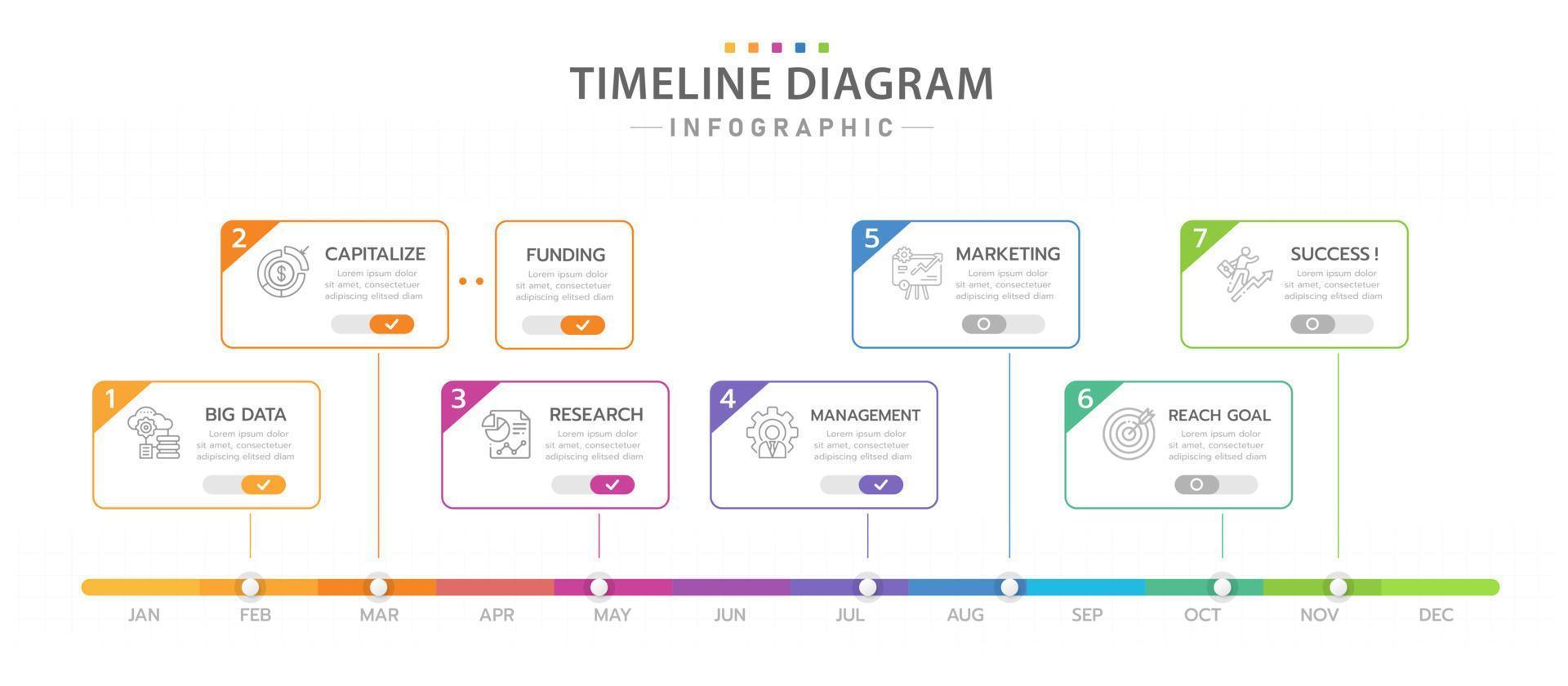 TIMELINE DIAGRAM
INFOGRAPHIC

2 CAPITALIZE
Lorem ipsum dolor sit amet, consectetuer adipiscing elitsed diam

FUNDING
Lorem ipsum dolor sit amet, consectetuer adipiscing elitsed diam

5 MARKETING
Lorem ipsum dolor sit amet, consectetuer adipiscing elitsed diam

7 SUCCESS !
Lorem ipsum dolor sit amet, consectetuer adipiscing elitsed diam

1 BIG DATA
Lorem ipsum dolor sit amet, consectetuer adipiscing elitsed diam

3 RESEARCH
Lorem ipsum dolor sit amet, consectetuer adipiscing elitsed diam

4 MANAGEMENT
Lorem ipsum dolor sit amet, consectetuer adipiscing elitsed diam

6 REACH GOAL
Lorem ipsum dolor sit amet, consectetuer adipiscing elitsed diam

JAN FEB MAR APR MAY JUN JUL AUG SEP OCT NOV DEC