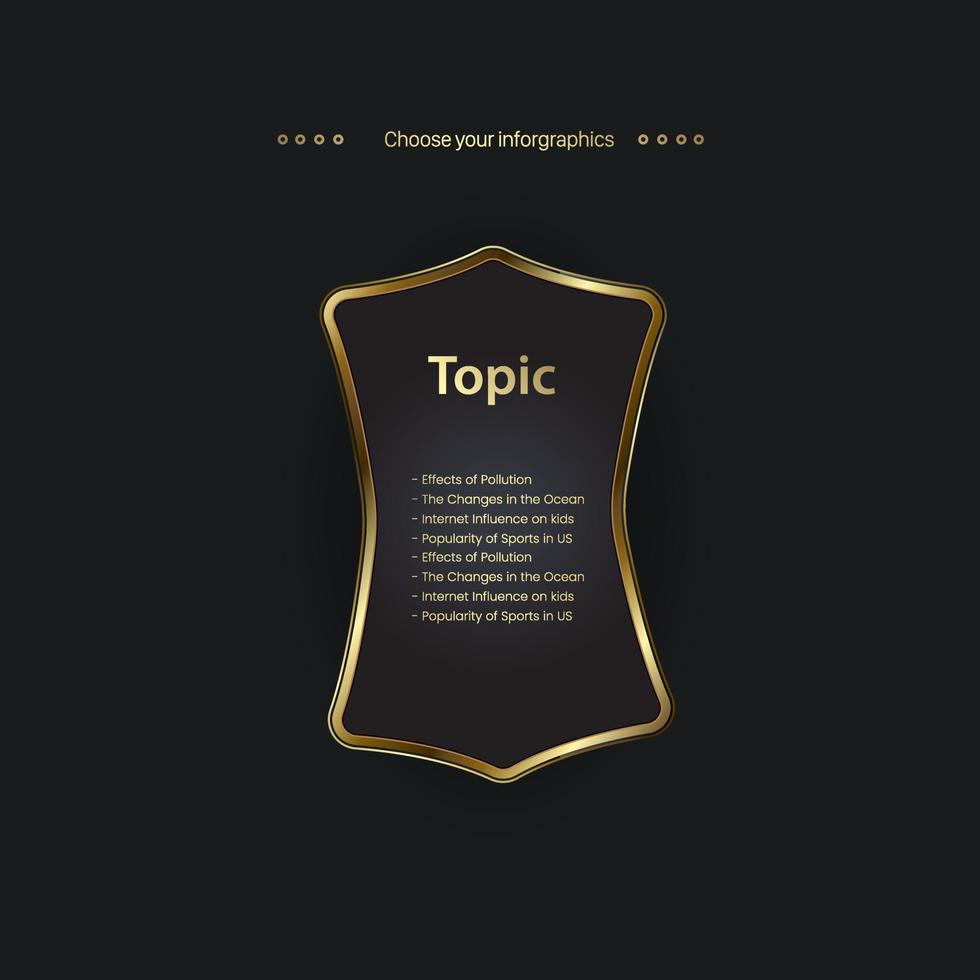 Choose your inforgraphics

Topic

- Effects of Pollution
- The Changes in the Ocean
- Internet Influence on kids
- Popularity of Sports in US
- Effects of Pollution
- The Changes in the Ocean
- Internet Influence on kids
- Popularity of Sports in US