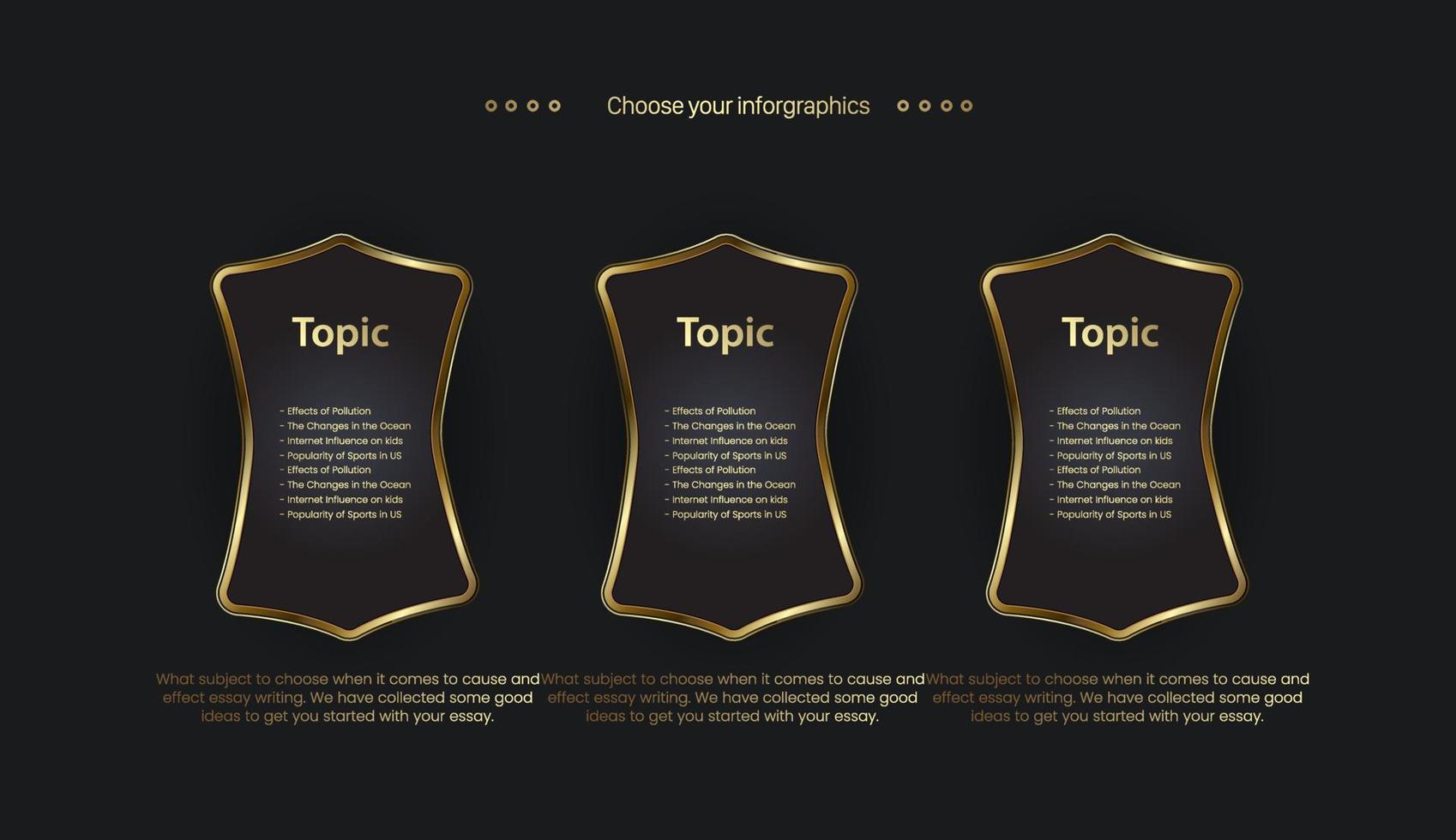 Choose your inforgraphics

Topic

- Effects of Pollution
- The Changes in the Ocean
- Internet Influence on kids
- Popularity of Sports in US
- Effects of Pollution
- The Changes in the Ocean
- Internet Influence on kids
- Popularity of Sports in US

What subject to choose when it comes to cause and effect essay writing. We have collected some good ideas to get you started with your essay.

Topic

- Effects of Pollution
- The Changes in the Ocean
- Internet Influence on kids
- Popularity of Sports in US
- Effects of Pollution
- The Changes in the Ocean
- Internet Influence on kids
- Popularity of Sports in US

What subject to choose when it comes to cause and effect essay writing. We have collected some good ideas to get you started with your essay.

Topic

- Effects of Pollution
- The Changes in the Ocean
- Internet Influence on kids
- Popularity of Sports in US
- Effects of Pollution
- The Changes in the Ocean
- Internet Influence on kids
- Popularity of Sports in US

What subject to choose when it comes to cause and effect essay writing. We have collected some good ideas to get you started with your essay.