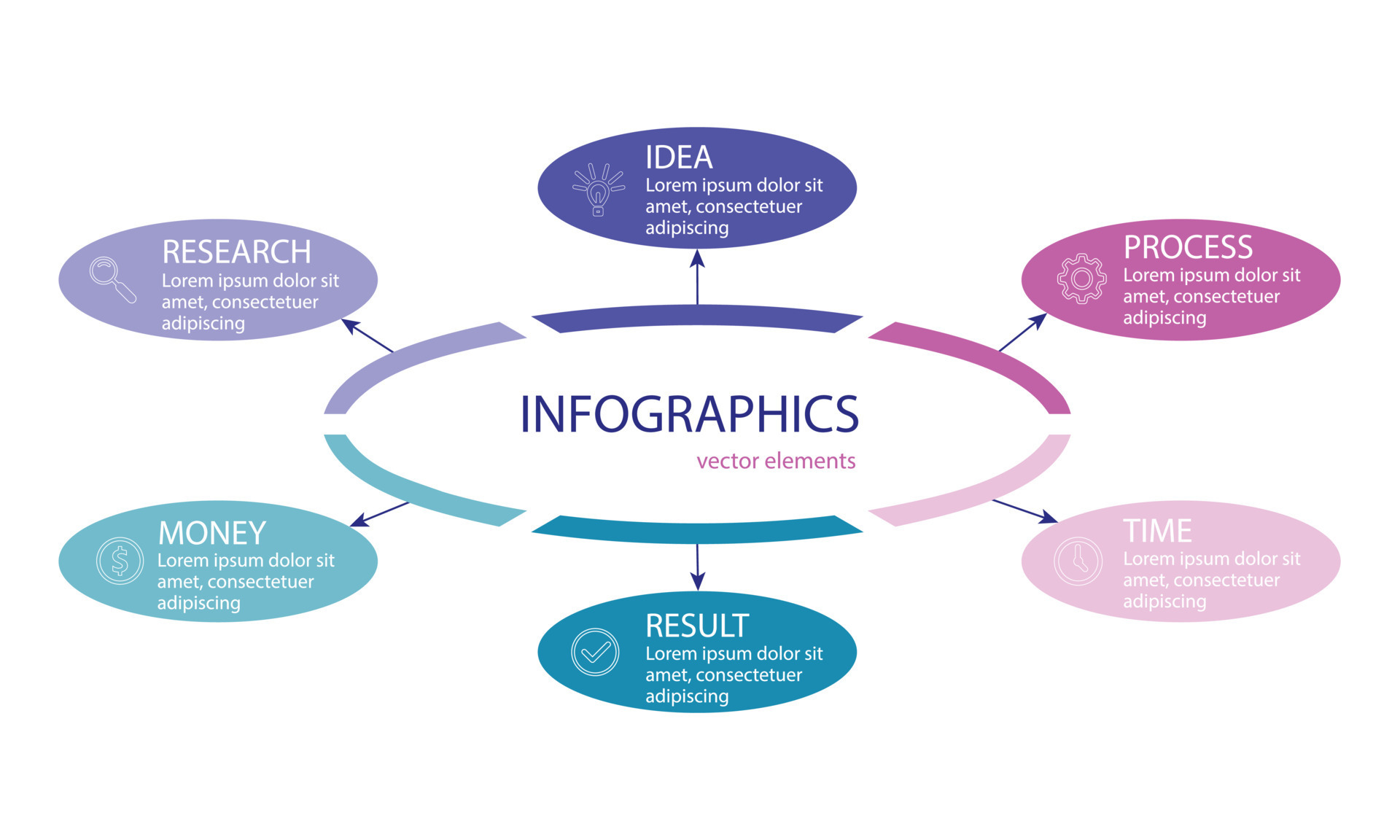 IDEA
Lorem ipsum dolor sit amet, consectetuer adipiscing

RESEARCH
Lorem ipsum dolor sit amet, consectetuer adipiscing

PROCESS
Lorem ipsum dolor sit amet, consectetuer adipiscing

INFOGRAPHICS
vector elements

MONEY
Lorem ipsum dolor sit amet, consectetuer adipiscing

TIME
Lorem ipsum dolor sit amet, consectetuer adipiscing

RESULT
Lorem ipsum dolor sit amet, consectetuer adipiscing