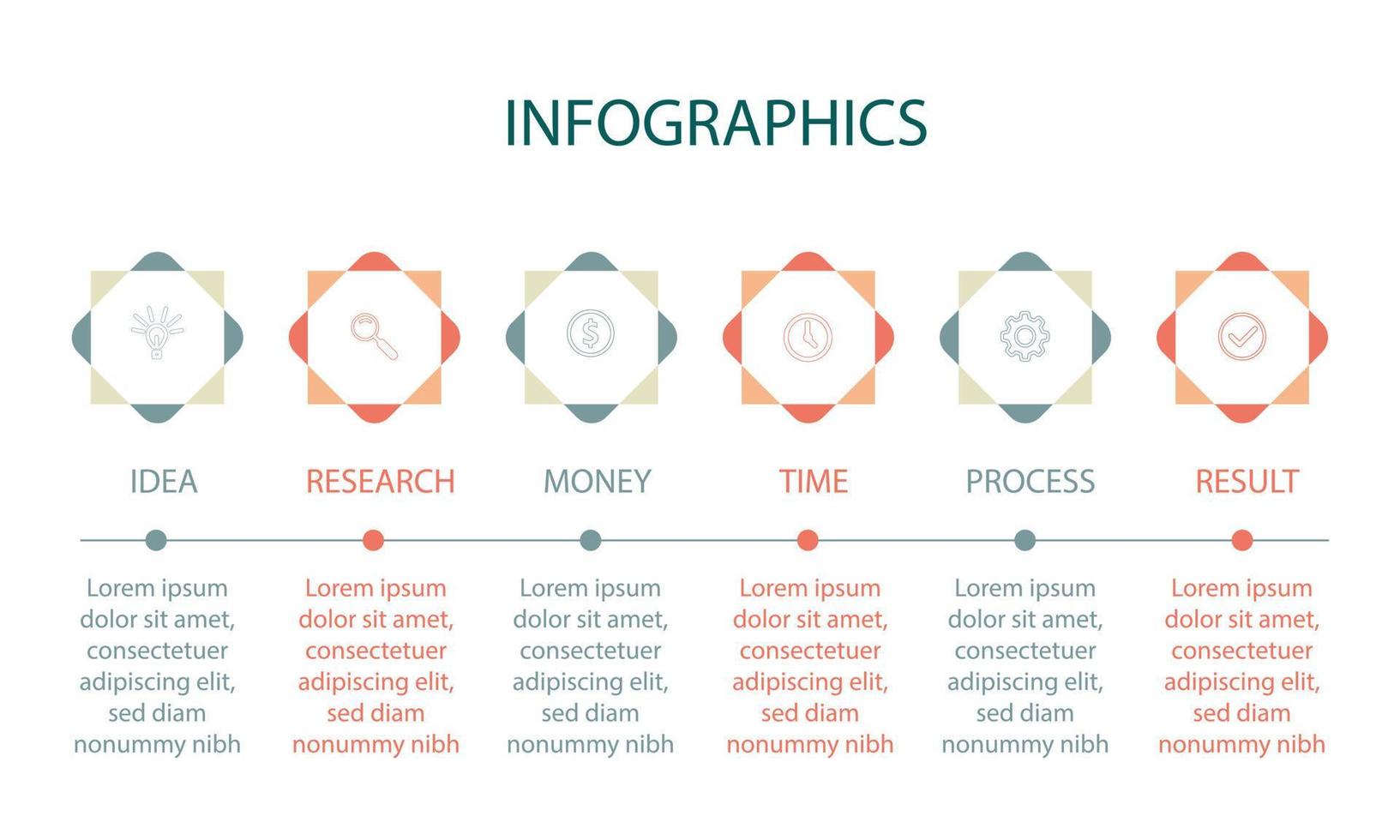 INFOGRAPHICS

IDEA

Lorem ipsum dolor sit amet, consectetuer adipiscing elit, sed diam nonummy nibh

RESEARCH

Lorem ipsum dolor sit amet, consectetuer adipiscing elit, sed diam nonummy nibh

MONEY

Lorem ipsum dolor sit amet, consectetuer adipiscing elit, sed diam nonummy nibh

TIME

Lorem ipsum dolor sit amet, consectetuer adipiscing elit, sed diam nonummy nibh

PROCESS

Lorem ipsum dolor sit amet, consectetuer adipiscing elit, sed diam nonummy nibh

RESULT

Lorem ipsum dolor sit amet, consectetuer adipiscing elit, sed diam nonummy nibh