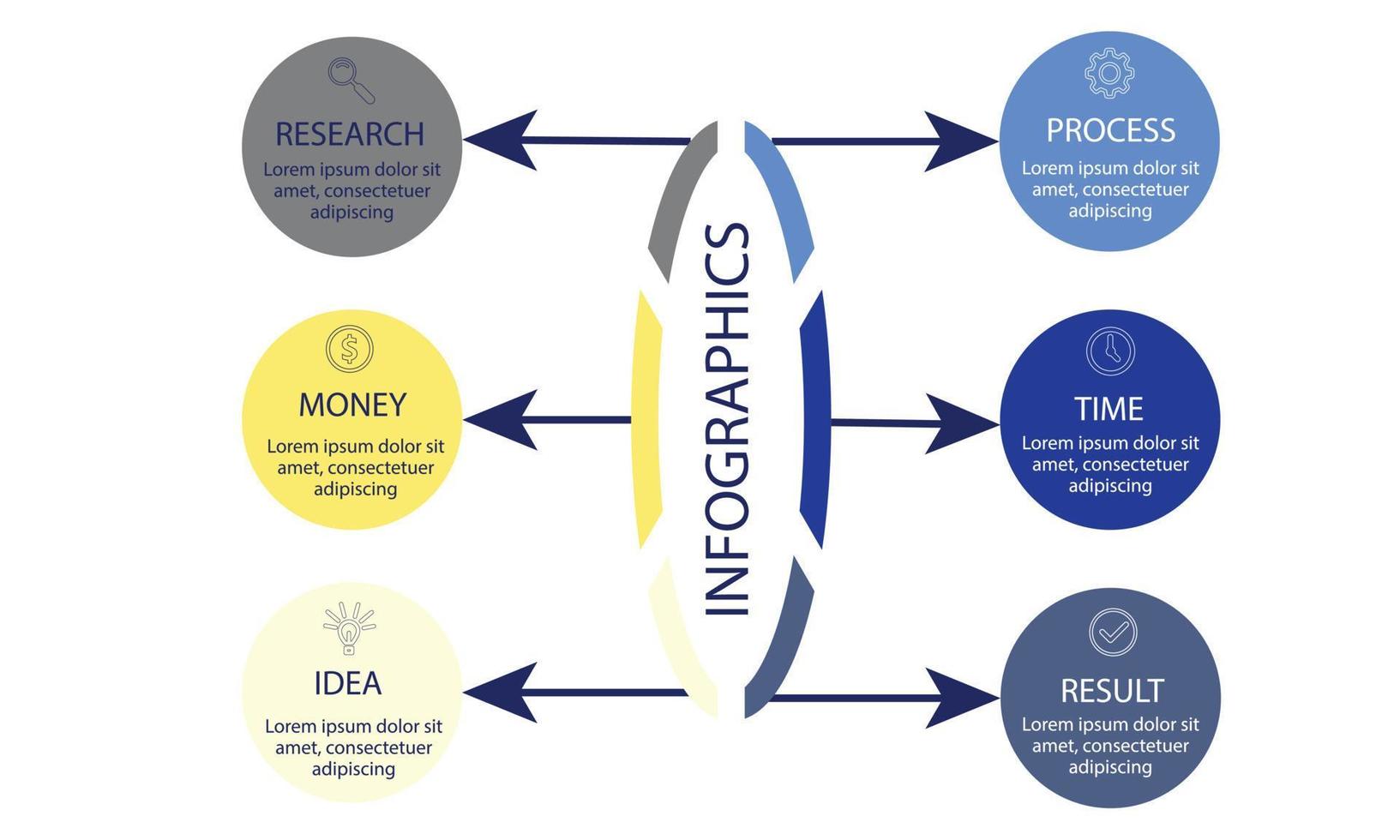 RESEARCH
Lorem ipsum dolor sit amet, consectetuer adipiscing

MONEY
Lorem ipsum dolor sit amet, consectetuer adipiscing

IDEA
Lorem ipsum dolor sit amet, consectetuer adipiscing

INFOGRAPHICS

PROCESS
Lorem ipsum dolor sit amet, consectetuer adipiscing

TIME
Lorem ipsum dolor sit amet, consectetuer adipiscing

RESULT
Lorem ipsum dolor sit amet, consectetuer adipiscing