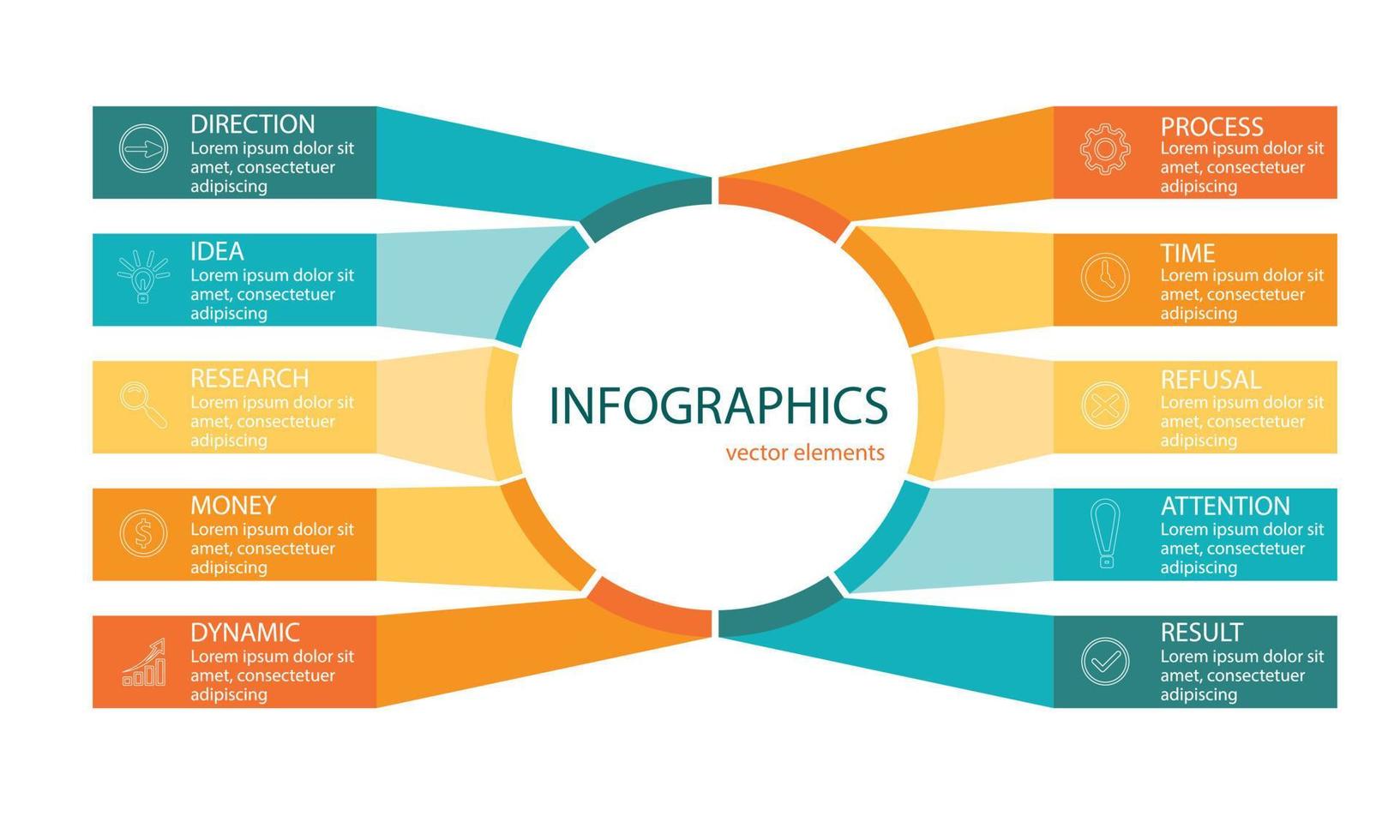 DIRECTION
Lorem ipsum dolor sit amet, consectetuer adipiscing

IDEA
Lorem ipsum dolor sit amet, consectetuer adipiscing

RESEARCH
Lorem ipsum dolor sit amet, consectetuer adipiscing

MONEY
Lorem ipsum dolor sit amet, consectetuer adipiscing

DYNAMIC
Lorem ipsum dolor sit amet, consectetuer adipiscing

INFOGRAPHICS
vector elements

PROCESS
Lorem ipsum dolor sit amet, consectetuer adipiscing

TIME
Lorem ipsum dolor sit amet, consectetuer adipiscing

REFUSAL
Lorem ipsum dolor sit amet, consectetuer adipiscing

ATTENTION
Lorem ipsum dolor sit amet, consectetuer adipiscing

RESULT
Lorem ipsum dolor sit amet, consectetuer adipiscing