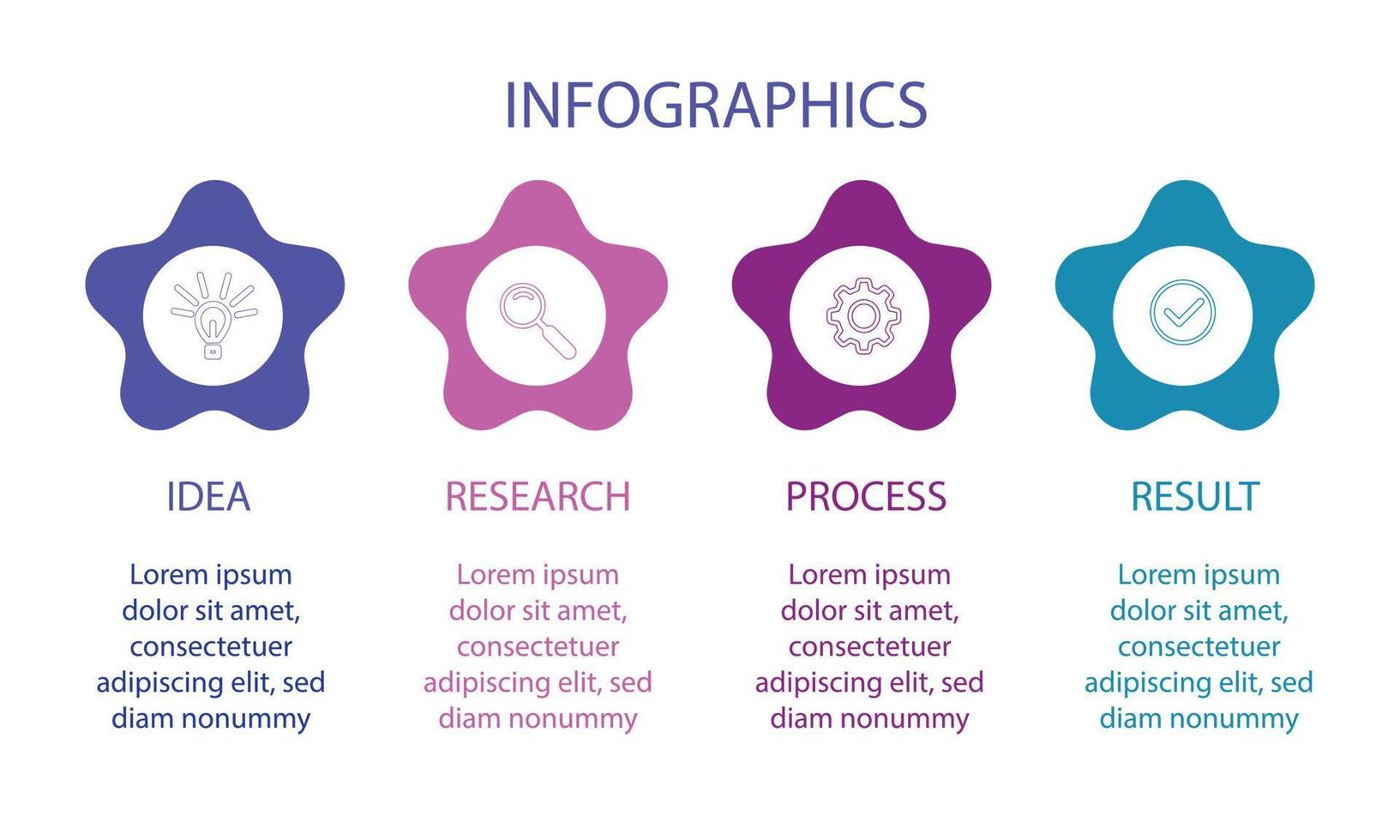 INFOGRAPHICS

IDEA

Lorem ipsum dolor sit amet, consectetuer adipiscing elit, sed diam nonummy

RESEARCH

Lorem ipsum dolor sit amet, consectetuer adipiscing elit, sed diam nonummy

PROCESS

Lorem ipsum dolor sit amet, consectetuer adipiscing elit, sed diam nonummy

RESULT

Lorem ipsum dolor sit amet, consectetuer adipiscing elit, sed diam nonummy