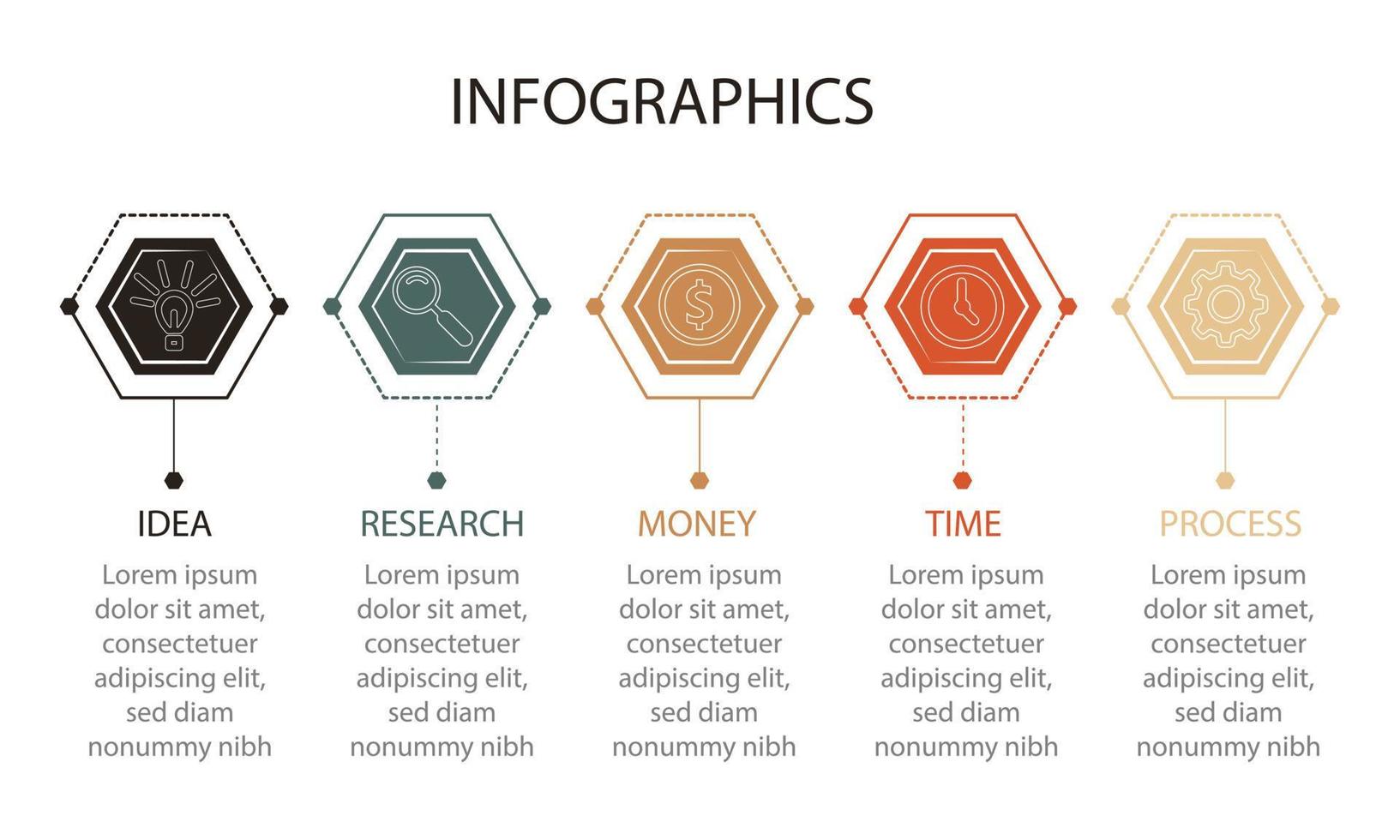 INFOGRAPHICS

$

IDEA
Lorem ipsum dolor sit amet, consectetuer adipiscing elit, sed diam nonummy nibh

RESEARCH
Lorem ipsum dolor sit amet, consectetuer adipiscing elit, sed diam nonummy nibh

MONEY
Lorem ipsum dolor sit amet, consectetuer adipiscing elit, sed diam nonummy nibh

TIME
Lorem ipsum dolor sit amet, consectetuer adipiscing elit, sed diam nonummy nibh

PROCESS
Lorem ipsum dolor sit amet, consectetuer adipiscing elit, sed diam nonummy nibh