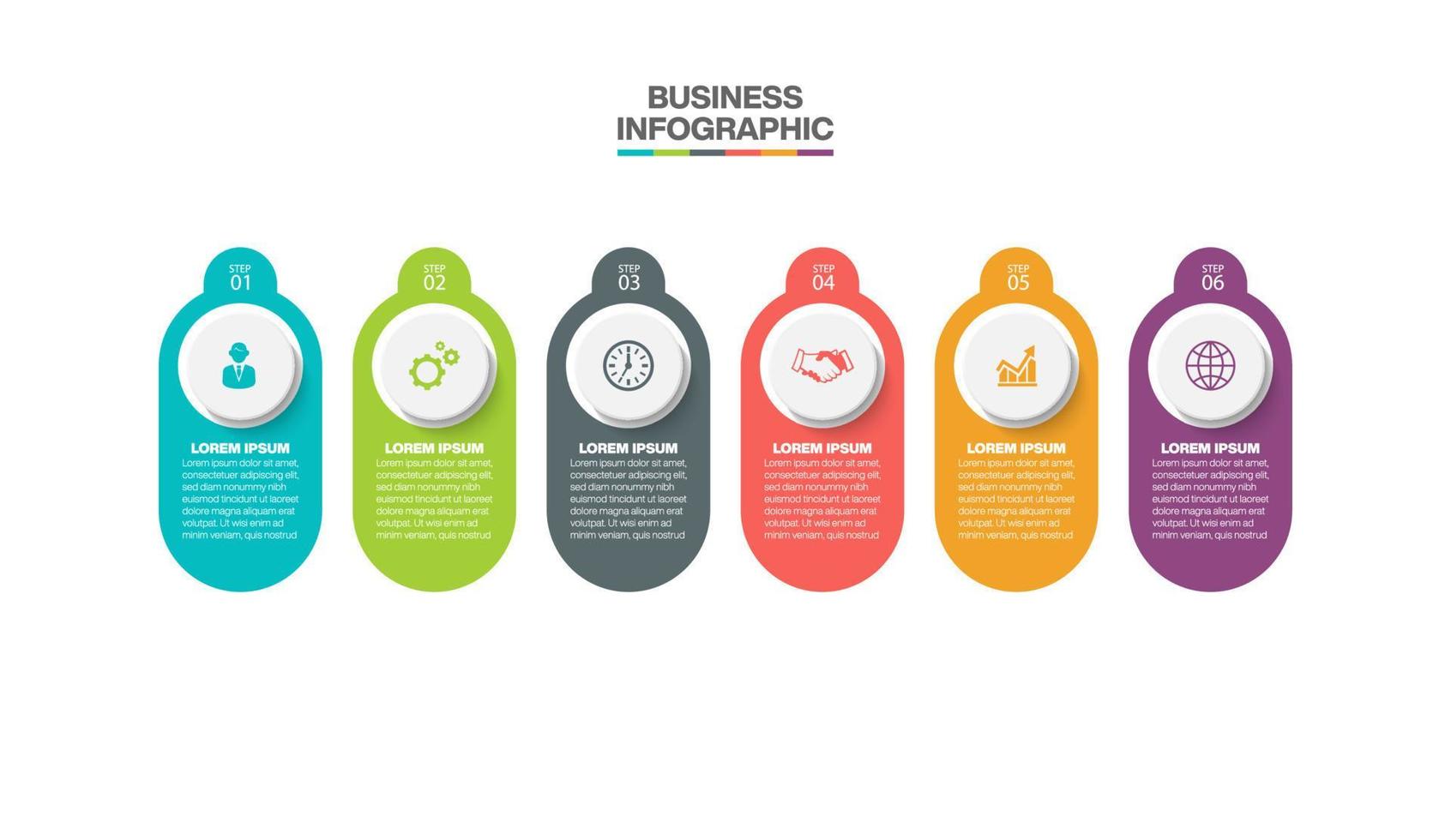 BUSINESS
INFOGRAPHIC

STEP
01

LOREM IPSUM
Lorem ipsum dolor sit amet, consectetuer adipiscing elit, sed diam nonummy nibh euismod tincidunt ut laoreet dolore magna aliquam erat volutpat. Ut wisi enim ad minim veniam, quis nostrud

STEP
02

LOREM IPSUM
Lorem ipsum dolor sit amet, consectetuer adipiscing elit, sed diam nonummy nibh euismod tincidunt ut laoreet dolore magna aliquam erat volutpat. Ut wisi enim ad minim veniam, quis nostrud

STEP
03

LOREM IPSUM
Lorem ipsum dolor sit amet, consectetuer adipiscing elit, sed diam nonummy nibh euismod tincidunt ut laoreet dolore magna aliquam erat volutpat. Ut wisi enim ad minim veniam, quis nostrud

STEP
04

LOREM IPSUM
Lorem ipsum dolor sit amet, consectetuer adipiscing elit, sed diam nonummy nibh euismod tincidunt ut laoreet dolore magna aliquam erat volutpat. Ut wisi enim ad minim veniam, quis nostrud

STEP
05

LOREM IPSUM
Lorem ipsum dolor sit amet, consectetuer adipiscing elit, sed diam nonummy nibh euismod tincidunt ut laoreet dolore magna aliquam erat volutpat. Ut wisi enim ad minim veniam, quis nostrud

STEP
06

LOREM IPSUM
Lorem ipsum dolor sit amet, consectetuer adipiscing elit, sed diam nonummy nibh euismod tincidunt ut laoreet dolore magna aliquam erat volutpat. Ut wisi enim ad minim veniam, quis nostrud