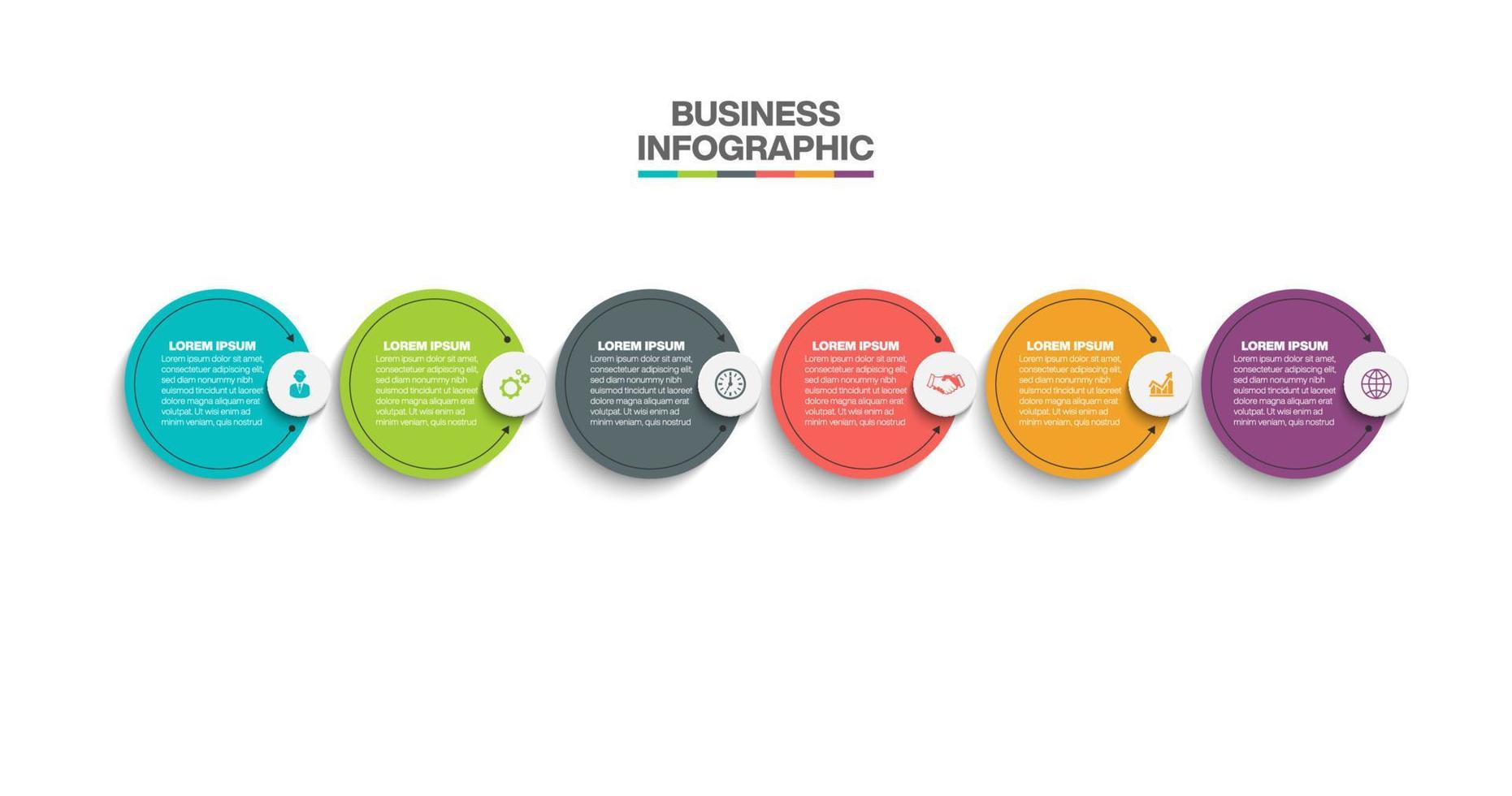 BUSINESS
INFOGRAPHIC

LOREM IPSUM
Lorem ipsum dolor sit amet, consectetuer adipiscing elit, sed diam nonummy nibh euismod tincidunt ut laoreet dolore magna aliquam erat volutpat. Ut wisi enim ad minim veniam, quis nostrud

LOREM IPSUM
Lorem ipsum dolor sit amet, consectetuer adipiscing elit, sed diam nonummy nibh euismod tincidunt ut laoreet dolore magna aliquam erat volutpat. Ut wisi enim ad minim veniam, quis nostrud

LOREM IPSUM
Lorem ipsum dolor sit amet, consectetuer adipiscing elit, sed diam nonummy nibh euismod tincidunt ut laoreet dolore magna aliquam erat volutpat. Ut wisi enim ad minim veniam, quis nostrud

LOREM IPSUM
Lorem ipsum dolor sit amet, consectetuer adipiscing elit, sed diam nonummy nibh euismod tincidunt ut laoreet dolore magna aliquam erat volutpat. Ut wisi enim ad minim veniam, quis nostrud

LOREM IPSUM
Lorem ipsum dolor sit amet, consectetuer adipiscing elit, sed diam nonummy nibh euismod tincidunt ut laoreet dolore magna aliquam erat volutpat. Ut wisi enim ad minim veniam, quis nostrud

LOREM IPSUM
Lorem ipsum dolor sit amet, consectetuer adipiscing elit, sed diam nonummy nibh euismod tincidunt ut laoreet dolore magna aliquam erat volutpat. Ut wisi enim ad minim veniam, quis nostrud