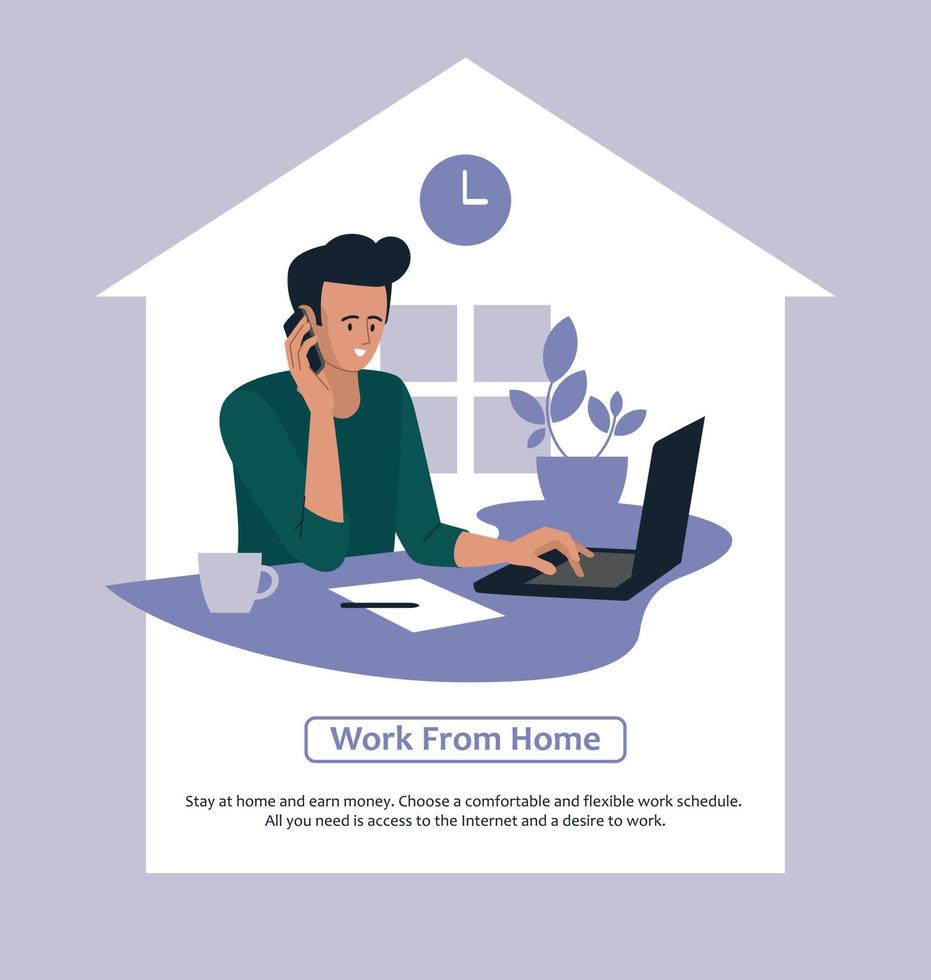 Work From Home

Stay at home and earn money. Choose a comfortable and flexible work schedule. All you need is access to the Internet and a desire to work.