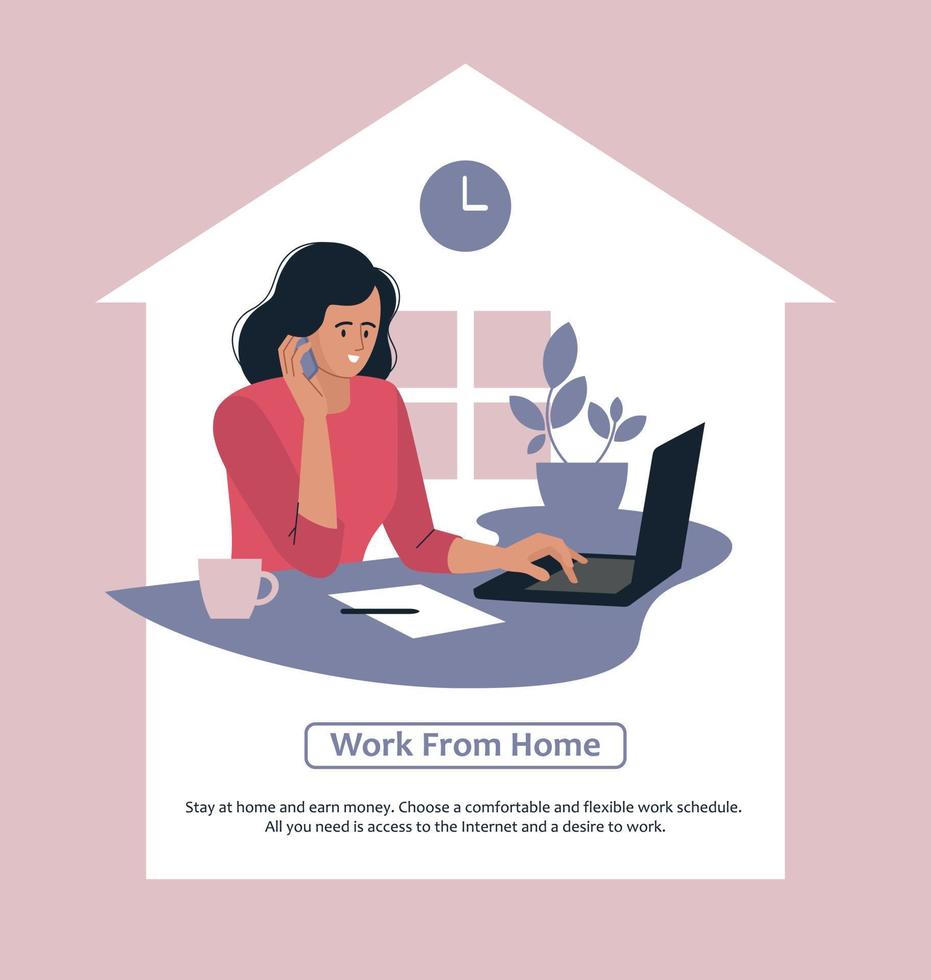 Work From Home

Stay at home and earn money. Choose a comfortable and flexible work schedule. All you need is access to the Internet and a desire to work.