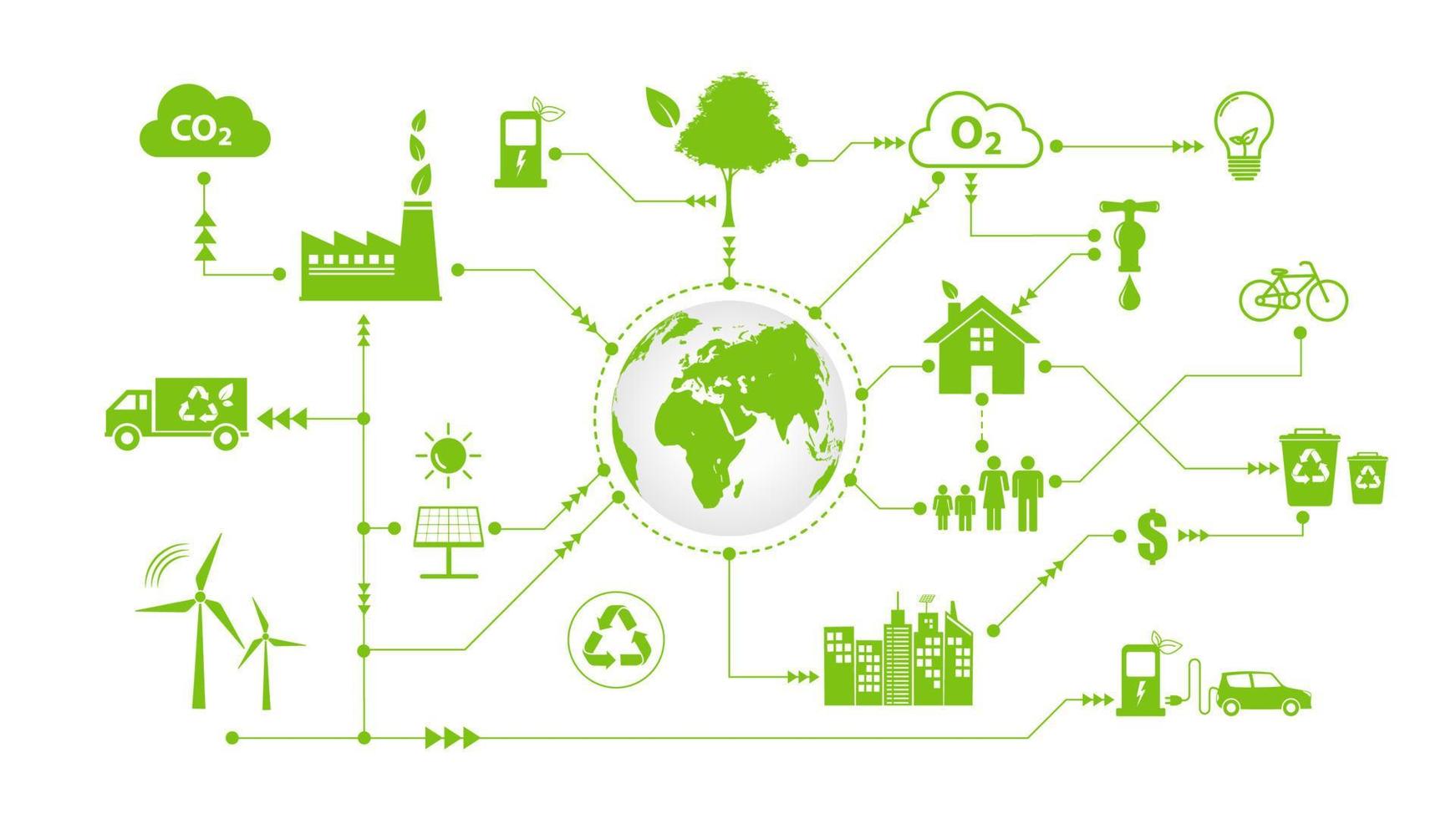 $CO_2$

$O_2$

$