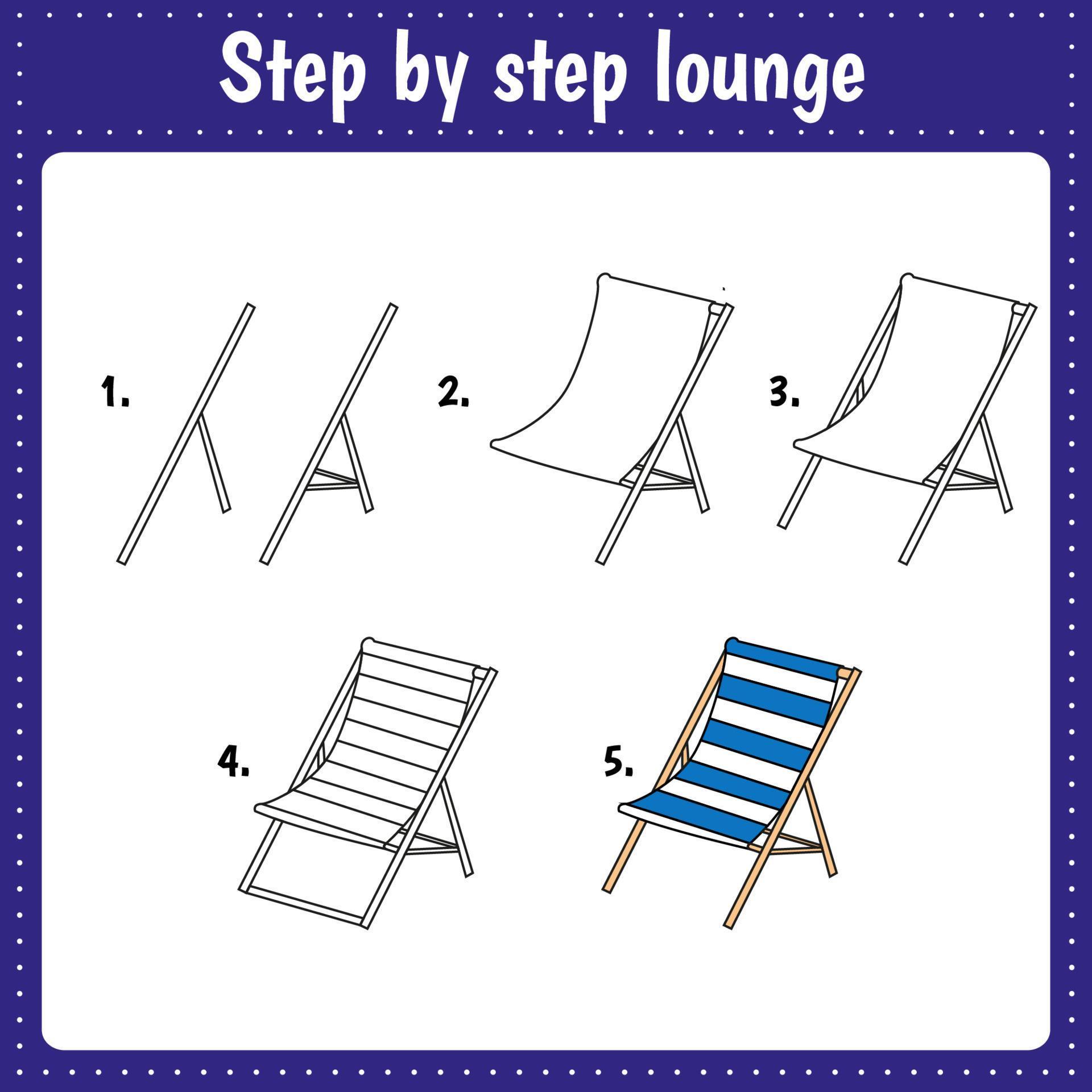 Step by step lounge

1.

2.

3.

4.

5.