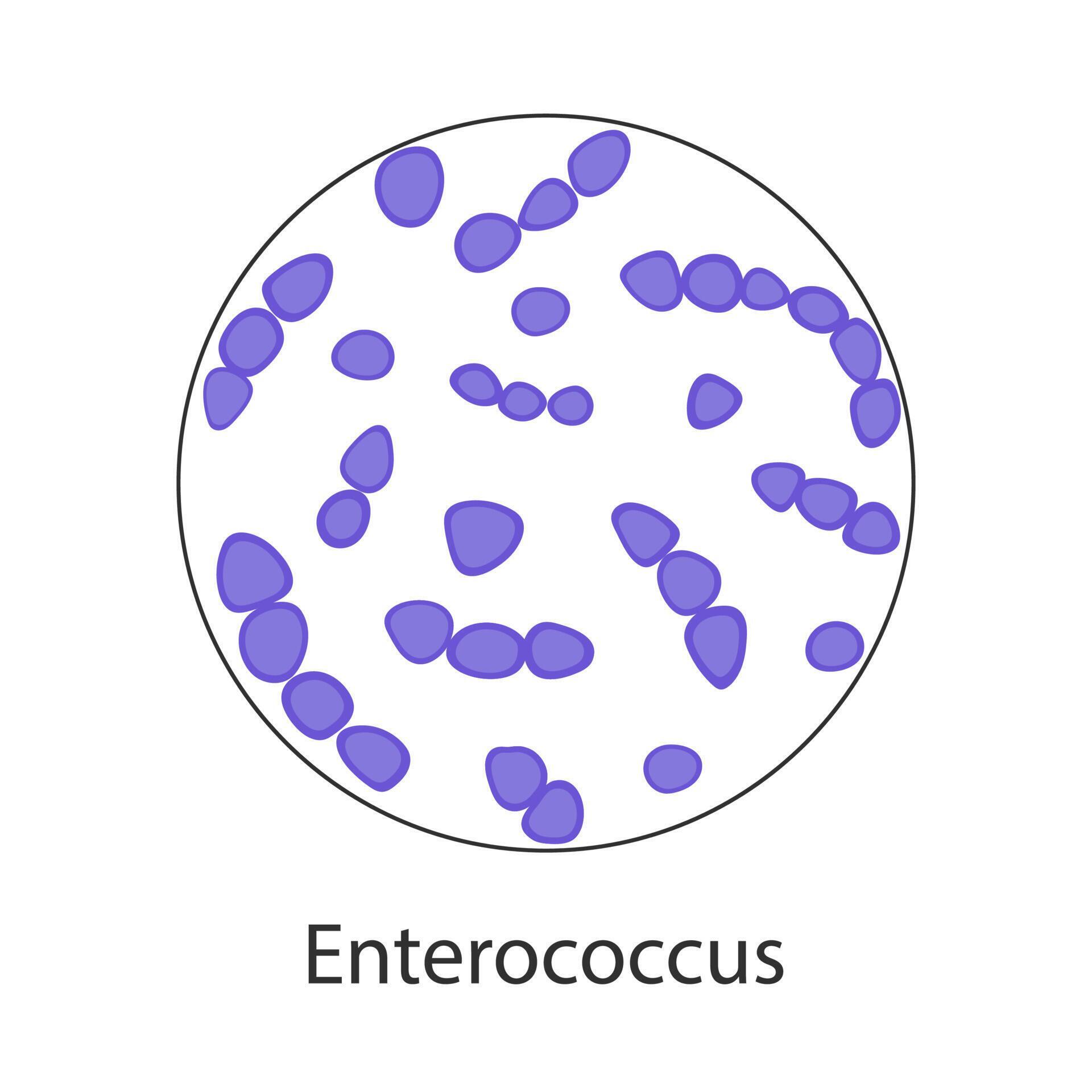 Enterococcus