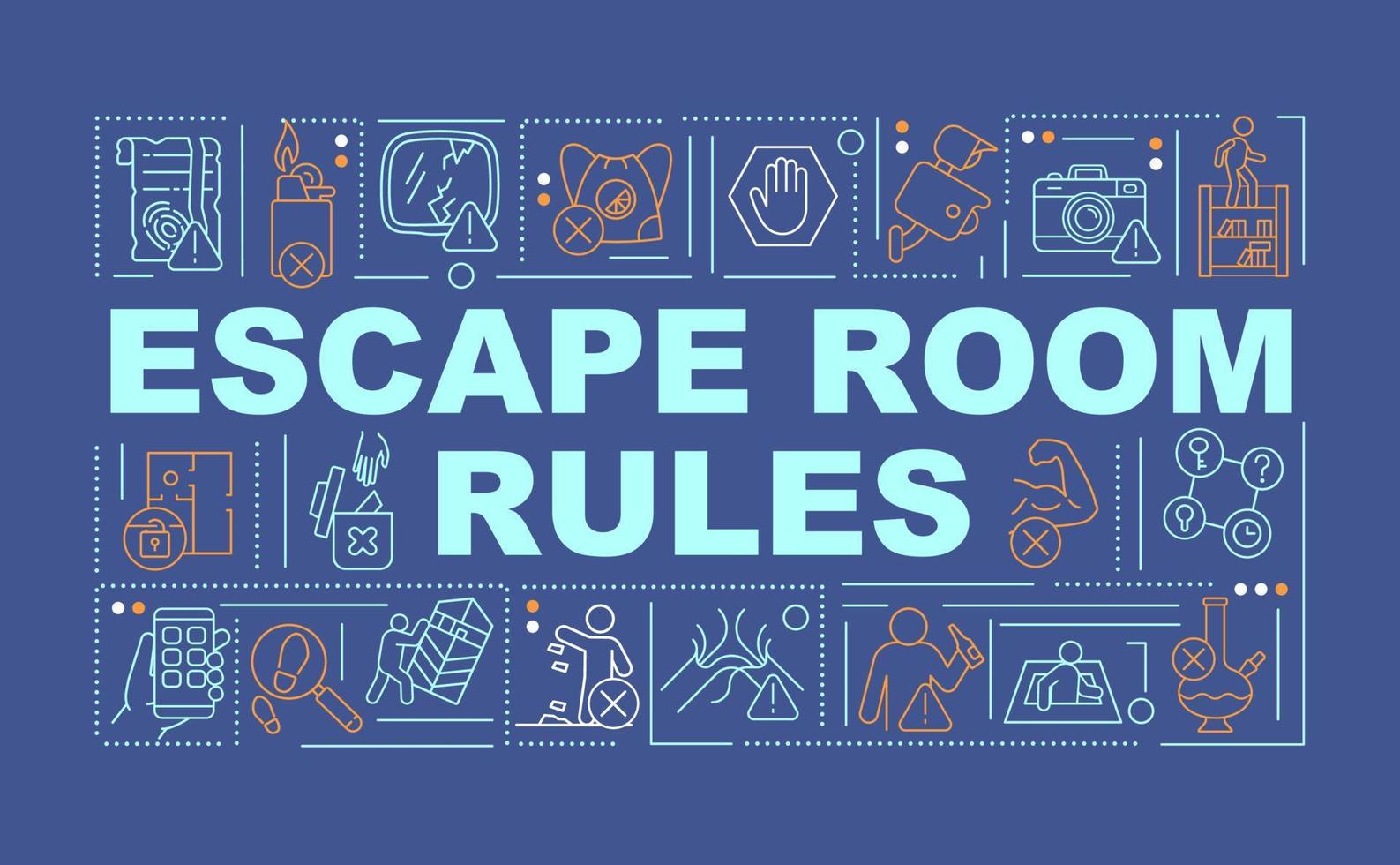 ESCAPE ROOM RULES