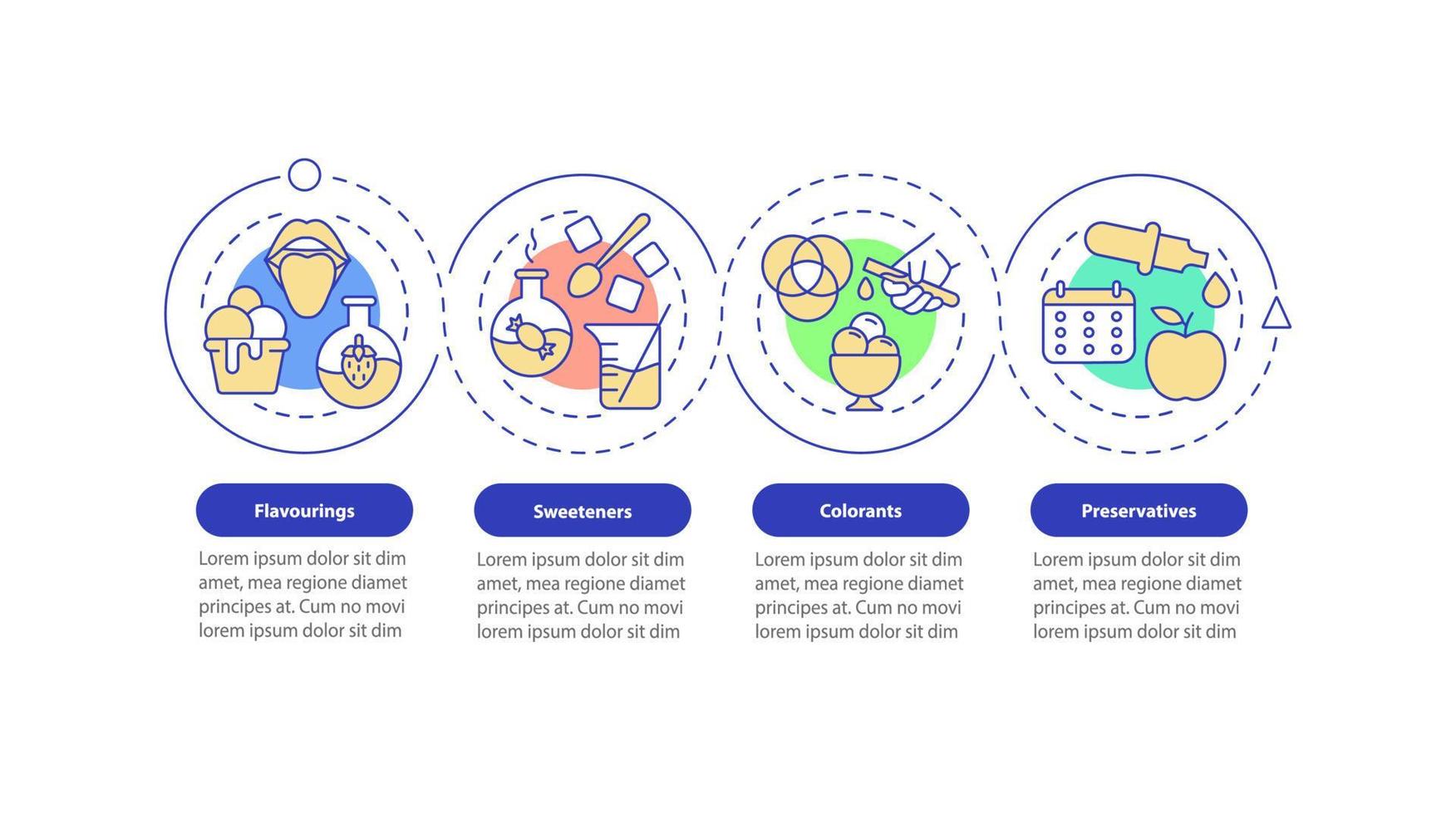 Flavourings

Lorem ipsum dolor sit dim amet, mea regione diamet principes at. Cum no movi lorem ipsum dolor sit dim

Sweeteners

Lorem ipsum dolor sit dim amet, mea regione diamet principes at. Cum no movi lorem ipsum dolor sit dim

Colorants

Lorem ipsum dolor sit dim amet, mea regione diamet principes at. Cum no movi lorem ipsum dolor sit dim

Preservatives

Lorem ipsum dolor sit dim amet, mea regione diamet principes at. Cum no movi lorem ipsum dolor sit dim