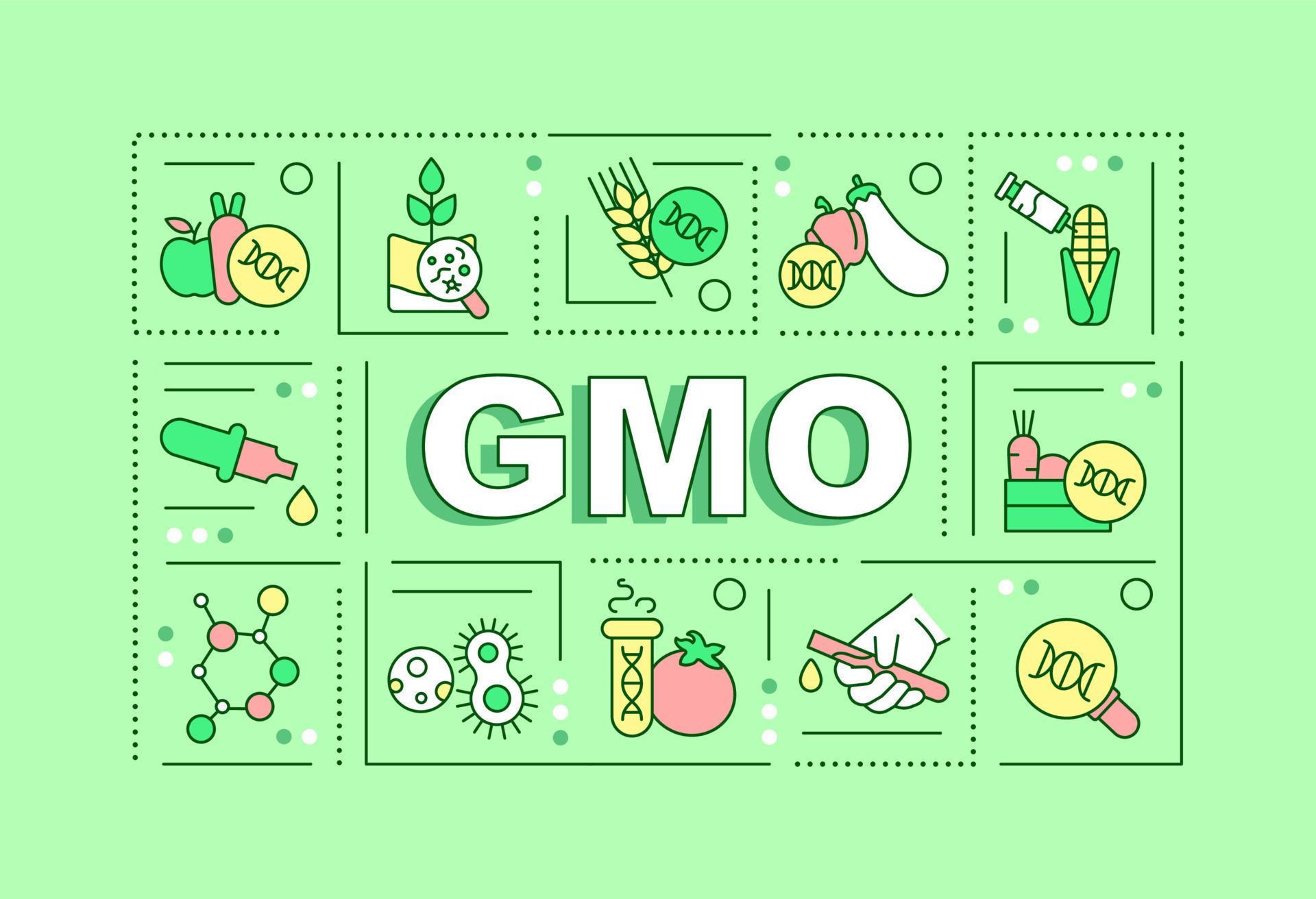 GMO