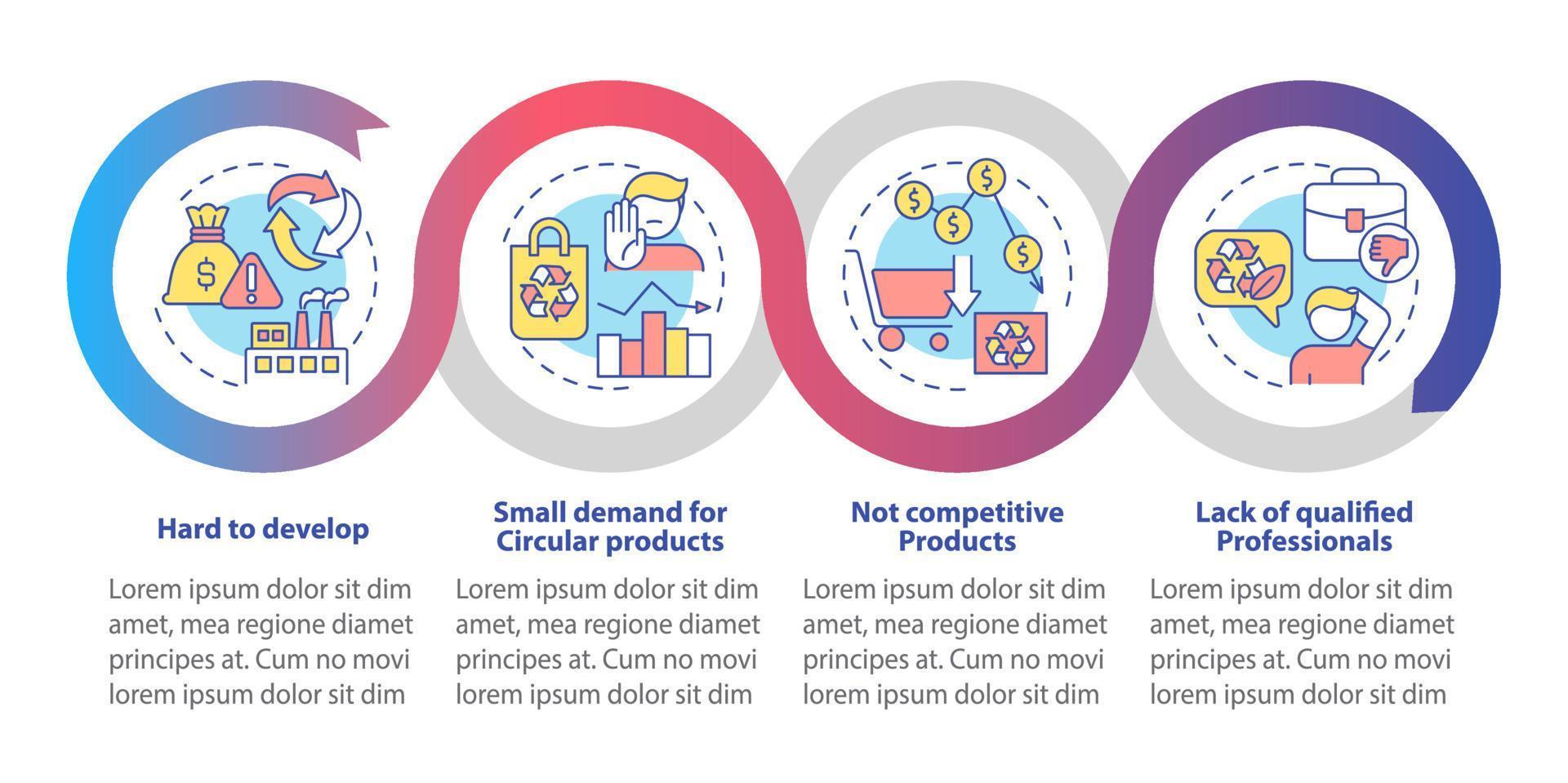 Hard to develop

Lorem ipsum dolor sit dim amet, mea regione diamet principes at. Cum no movi lorem ipsum dolor sit dim

Small demand for Circular products

Lorem ipsum dolor sit dim amet, mea regione diamet principes at. Cum no movi lorem ipsum dolor sit dim

Not competitive Products

Lorem ipsum dolor sit dim amet, mea regione diamet principes at. Cum no movi lorem ipsum dolor sit dim

Lack of qualified Professionals

Lorem ipsum dolor sit dim amet, mea regione diamet principes at. Cum no movi lorem ipsum dolor sit dim