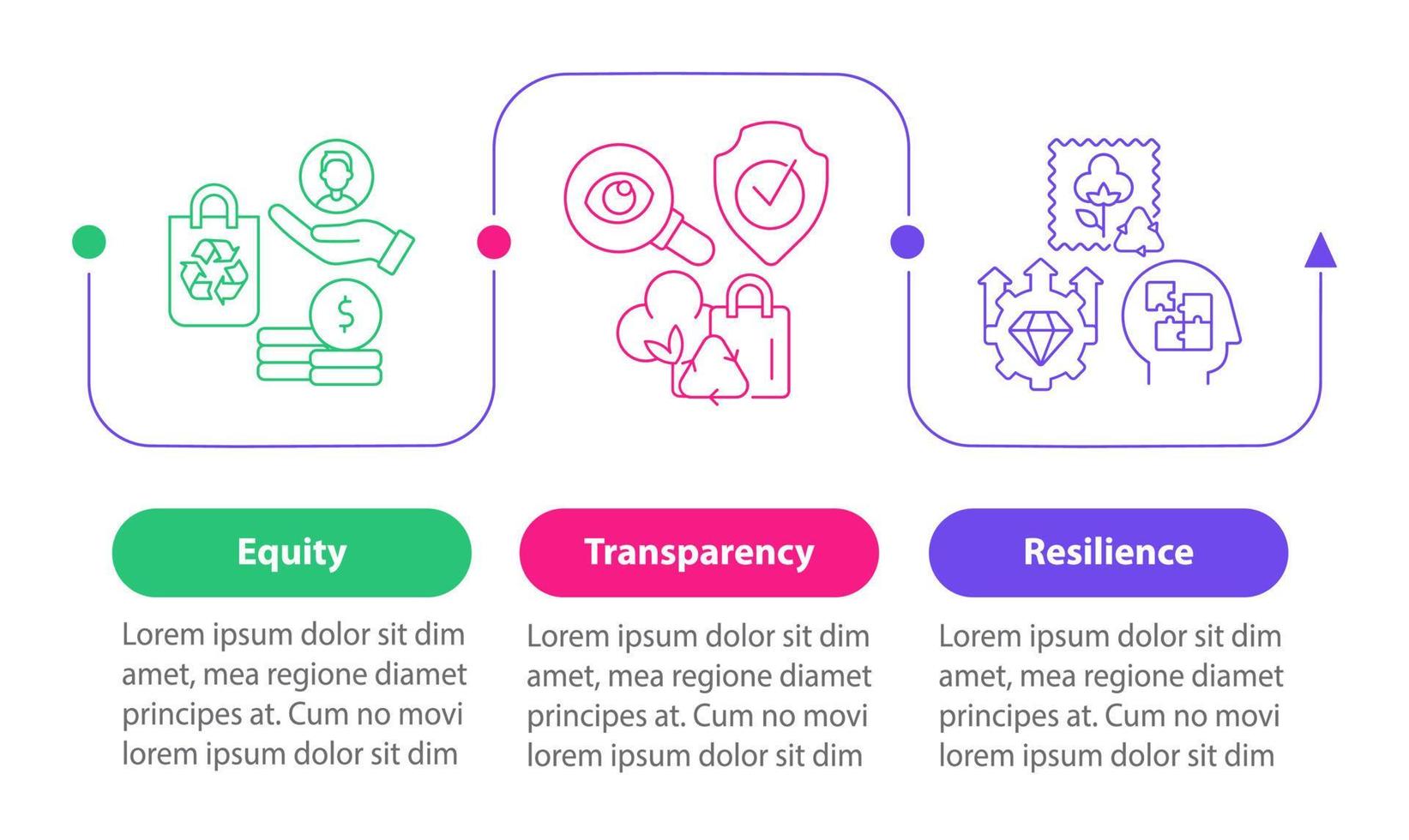 $

Equity

Lorem ipsum dolor sit dim amet, mea regione diamet principes at. Cum no movi lorem ipsum dolor sit dim

Transparency

Lorem ipsum dolor sit dim amet, mea regione diamet principes at. Cum no movi lorem ipsum dolor sit dim

Resilience

Lorem ipsum dolor sit dim amet, mea regione diamet principes at. Cum no movi lorem ipsum dolor sit dim