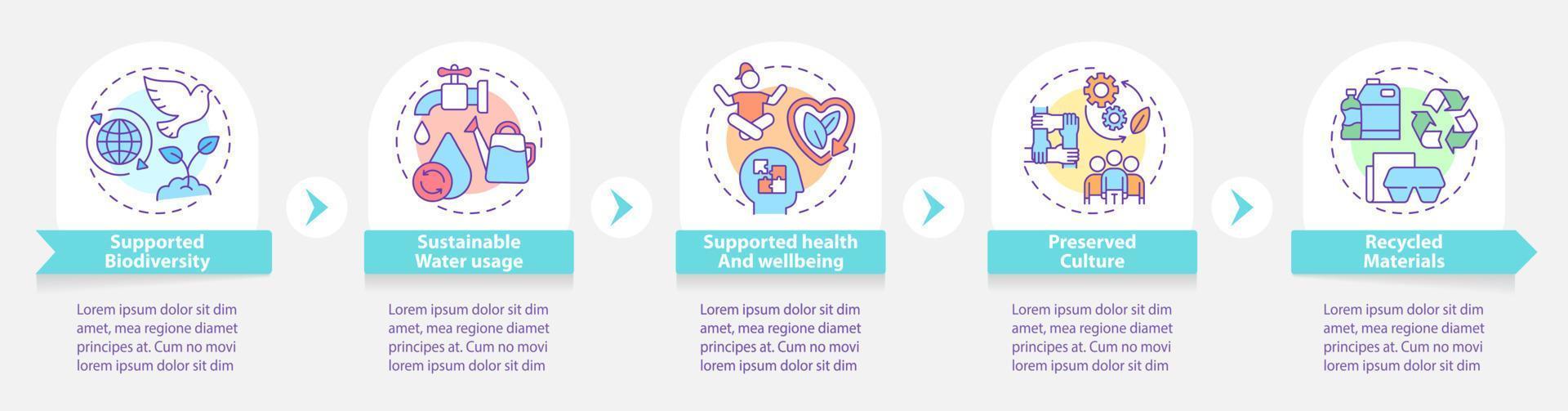 Supported Biodiversity

Lorem ipsum dolor sit dim amet, mea regione diamet principes at. Cum no movi lorem ipsum dolor sit dim

Sustainable Water usage

Lorem ipsum dolor sit dim amet, mea regione diamet principes at. Cum no movi lorem ipsum dolor sit dim

Supported health And wellbeing

Lorem ipsum dolor sit dim amet, mea regione diamet principes at. Cum no movi lorem ipsum dolor sit dim

Preserved Culture

Lorem ipsum dolor sit dim amet, mea regione diamet principes at. Cum no movi lorem ipsum dolor sit dim

Recycled Materials

Lorem ipsum dolor sit dim amet, mea regione diamet principes at. Cum no movi lorem ipsum dolor sit dim