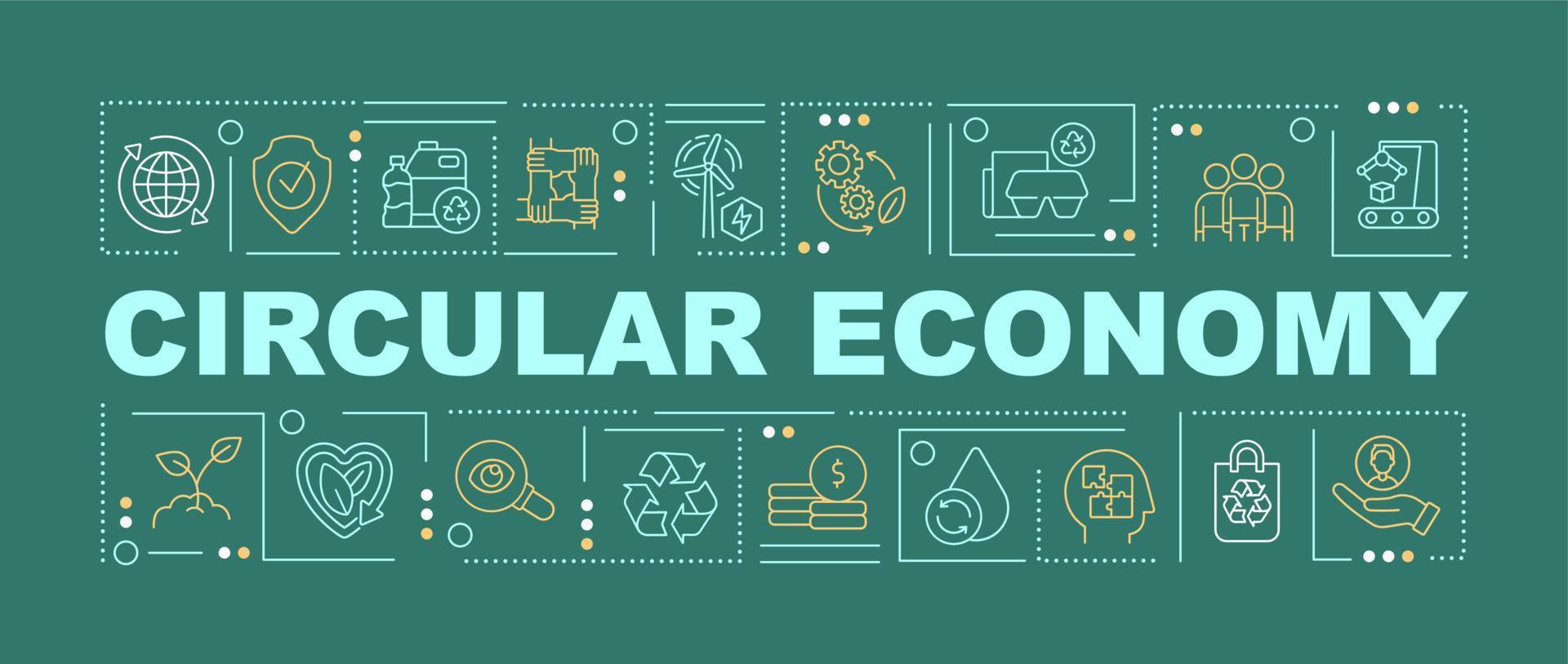 CIRCULAR ECONOMY

$