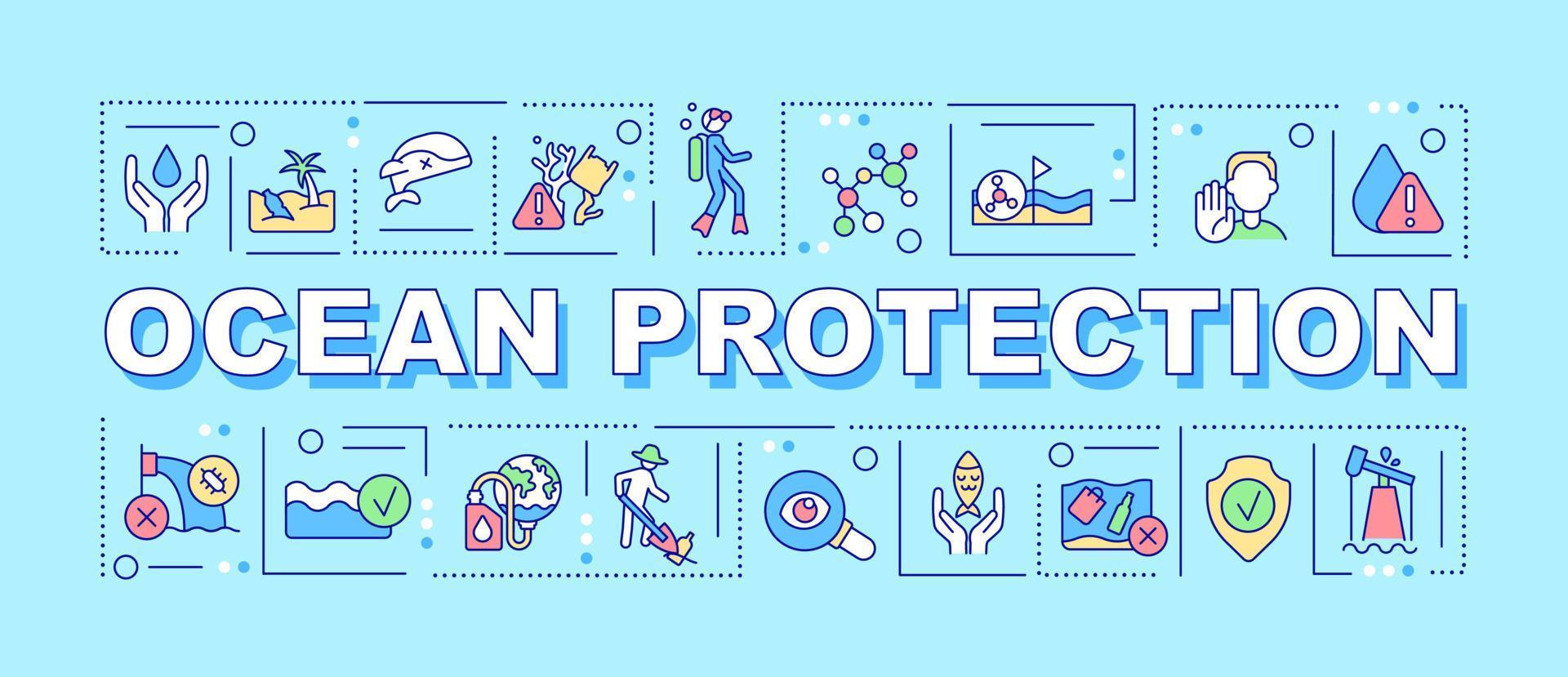 OCEAN PROTECTION