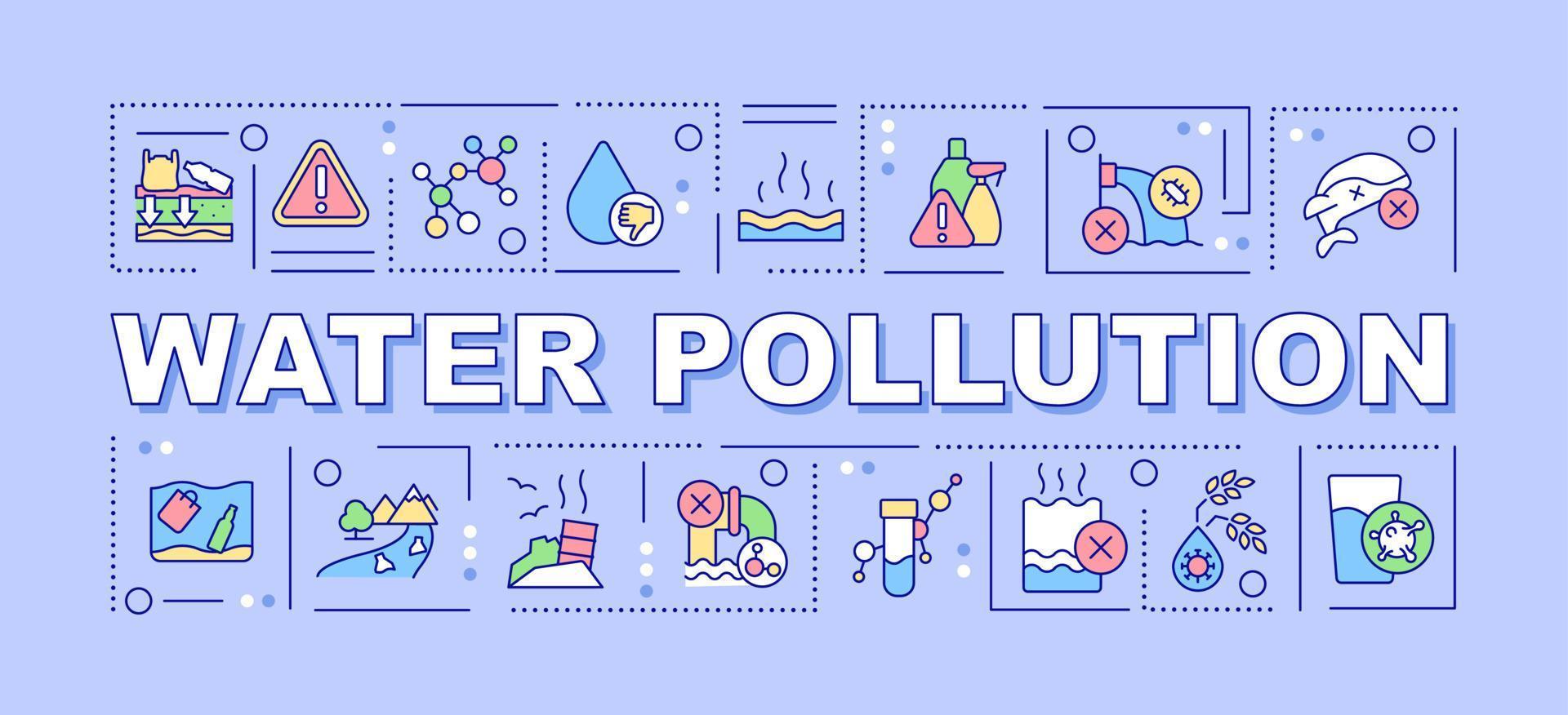 WATER POLLUTION