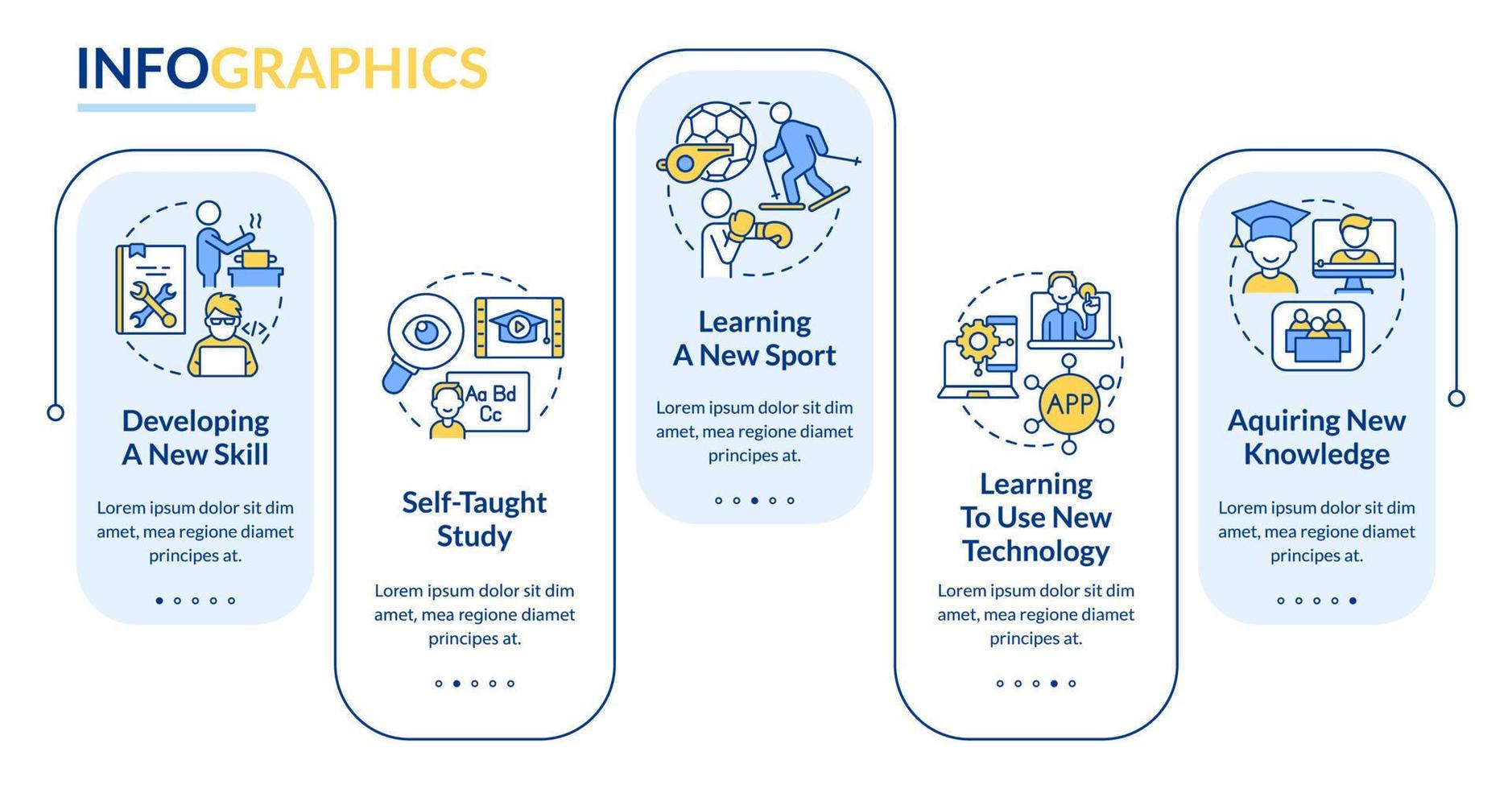 INFOGRAPHICS

</>

Developing A New Skill

Lorem ipsum dolor sit dim amet, mea regione diamet principes at.

Aa Bd Cc

Self-Taught Study

Lorem ipsum dolor sit dim amet, mea regione diamet principes at.

Learning A New Sport

Lorem ipsum dolor sit dim amet, mea regione diamet principes at.

APP

Learning To Use New Technology

Lorem ipsum dolor sit dim amet, mea regione diamet principes at.

Aquiring New Knowledge

Lorem ipsum dolor sit dim amet, mea regione diamet principes at.