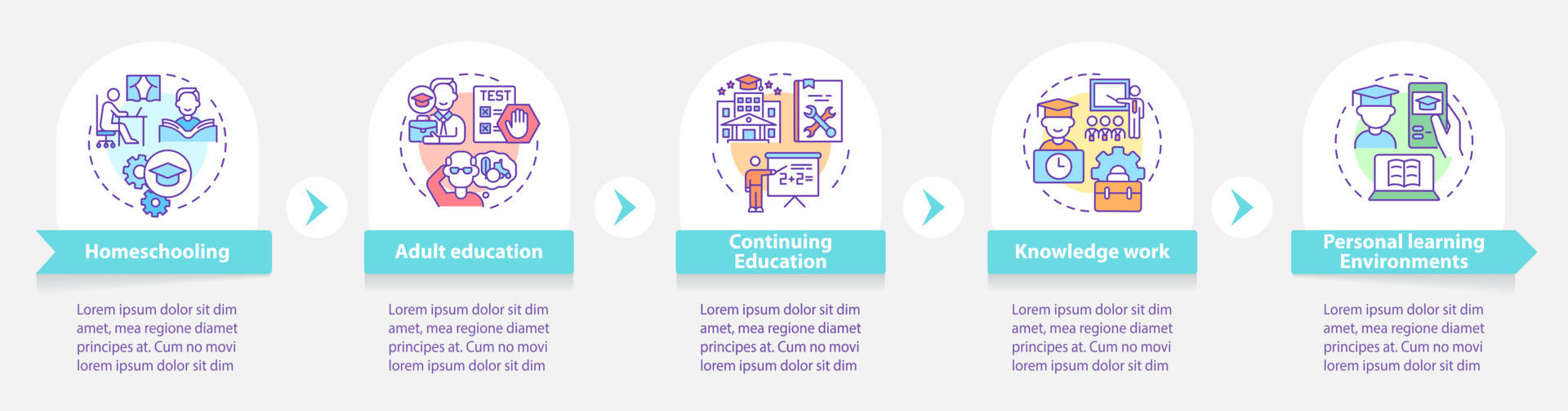 TEST

2+2=

Homeschooling

Lorem ipsum dolor sit dim amet, mea regione diamet principes at. Cum no movi lorem ipsum dolor sit dim

Adult education

Lorem ipsum dolor sit dim amet, mea regione diamet principes at. Cum no movi lorem ipsum dolor sit dim

Continuing Education

Lorem ipsum dolor sit dim amet, mea regione diamet principes at. Cum no movi lorem ipsum dolor sit dim

Knowledge work

Lorem ipsum dolor sit dim amet, mea regione diamet principes at. Cum no movi lorem ipsum dolor sit dim

Personal learning Environments

Lorem ipsum dolor sit dim amet, mea regione diamet principes at. Cum no movi lorem ipsum dolor sit dim