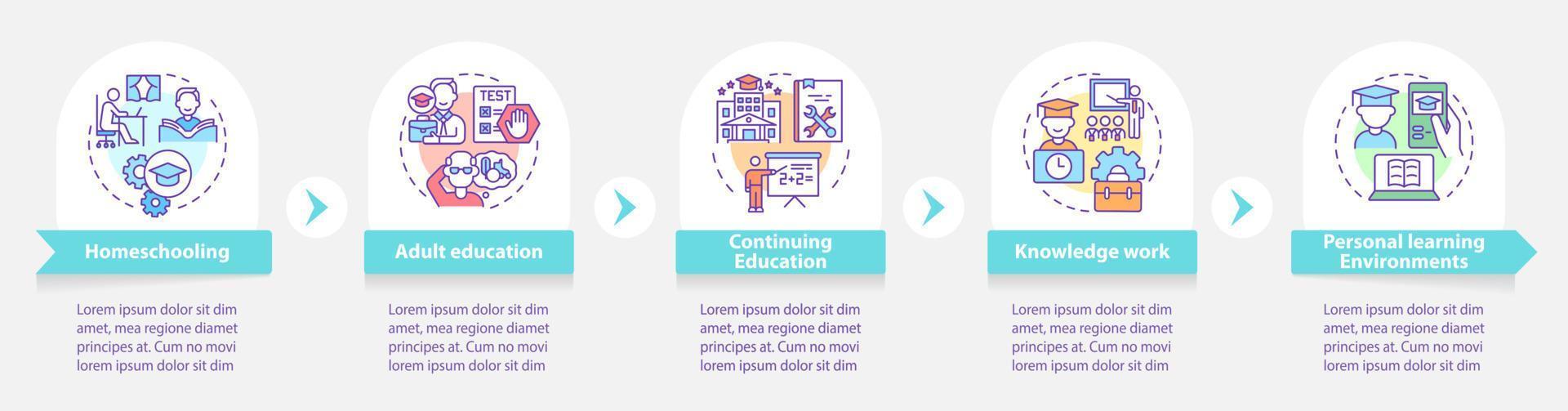 TEST

2+2=

Homeschooling

Lorem ipsum dolor sit dim amet, mea regione diamet principes at. Cum no movi lorem ipsum dolor sit dim

Adult education

Lorem ipsum dolor sit dim amet, mea regione diamet principes at. Cum no movi lorem ipsum dolor sit dim

Continuing Education

Lorem ipsum dolor sit dim amet, mea regione diamet principes at. Cum no movi lorem ipsum dolor sit dim

Knowledge work

Lorem ipsum dolor sit dim amet, mea regione diamet principes at. Cum no movi lorem ipsum dolor sit dim

Personal learning Environments

Lorem ipsum dolor sit dim amet, mea regione diamet principes at. Cum no movi lorem ipsum dolor sit dim