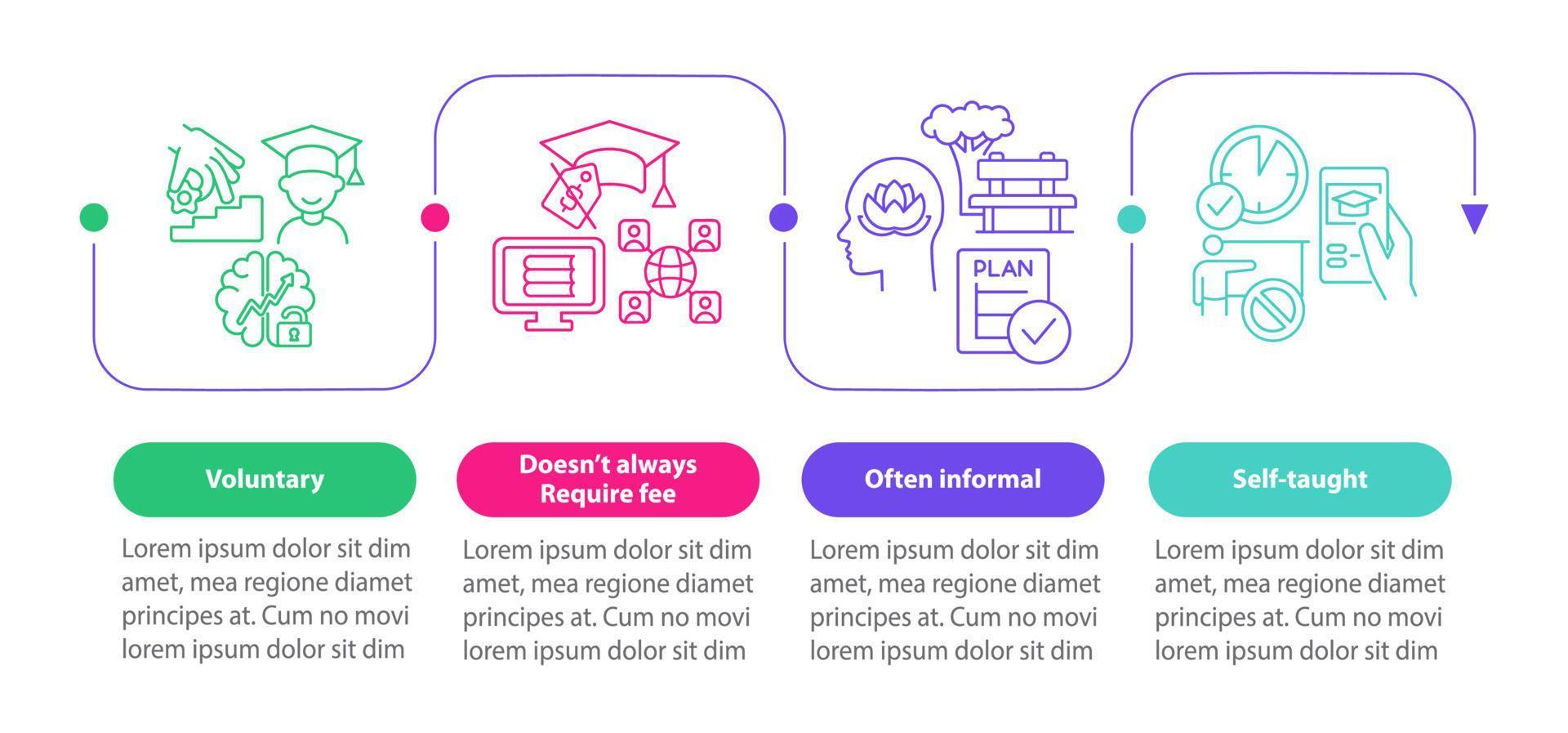 PLAN

Voluntary

Lorem ipsum dolor sit dim amet, mea regione diamet principes at. Cum no movi lorem ipsum dolor sit dim

Doesn't always Require fee

Lorem ipsum dolor sit dim amet, mea regione diamet principes at. Cum no movi lorem ipsum dolor sit dim

Often informal

Lorem ipsum dolor sit dim amet, mea regione diamet principes at. Cum no movi lorem ipsum dolor sit dim

Self-taught

Lorem ipsum dolor sit dim amet, mea regione diamet principes at. Cum no movi lorem ipsum dolor sit dim