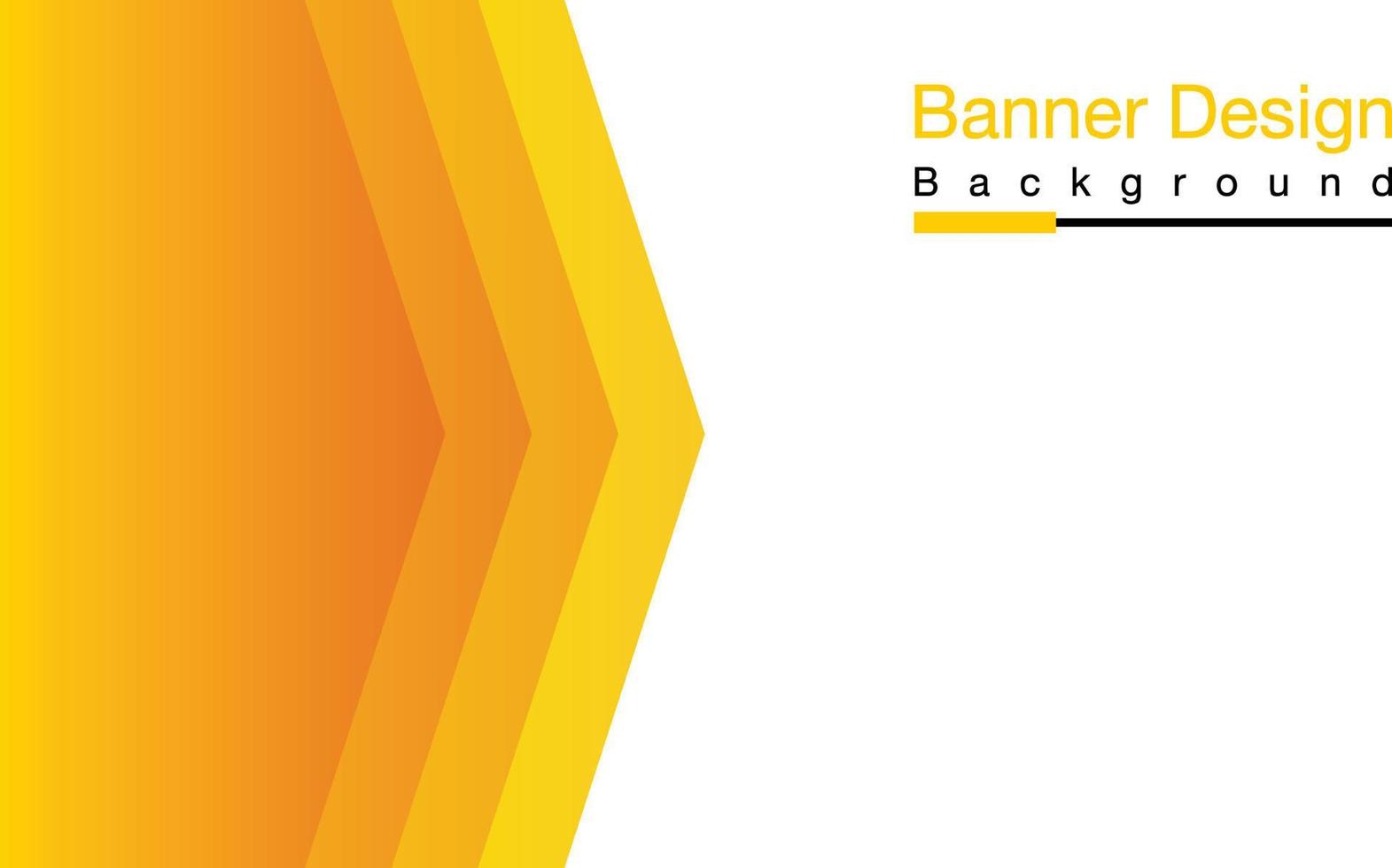 Banner Design
Background