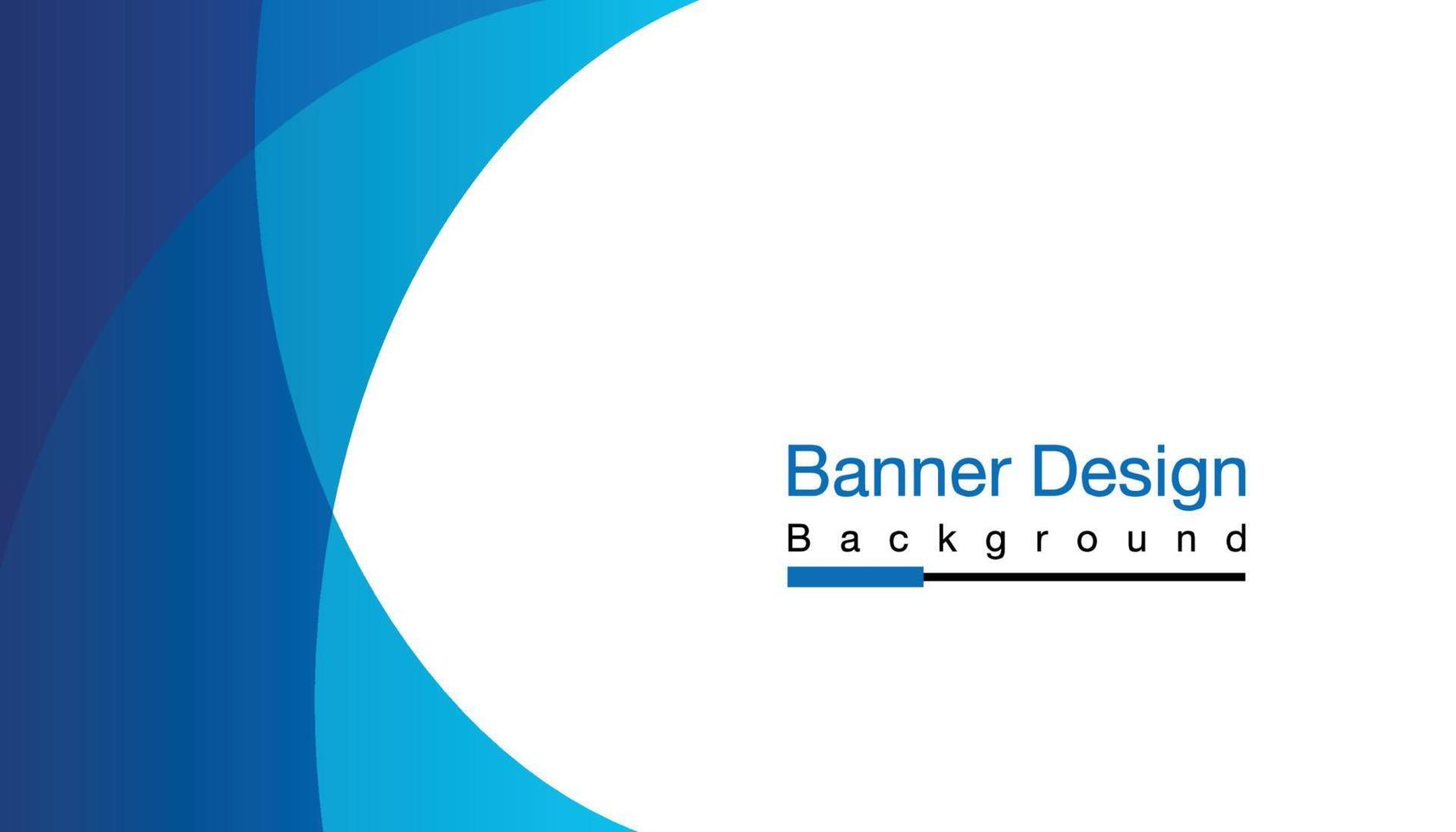 Banner Design
Background