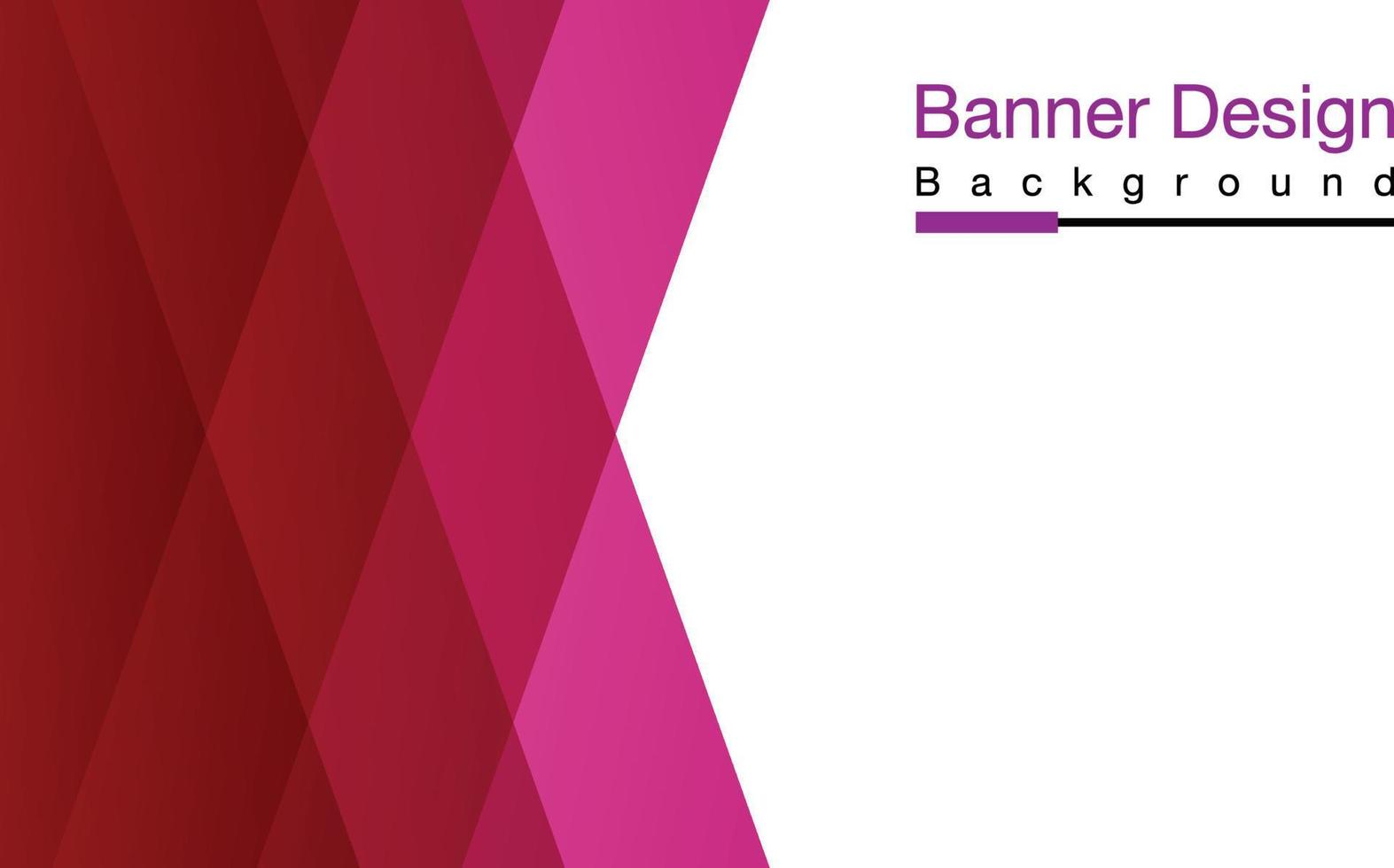 Banner Design
Background