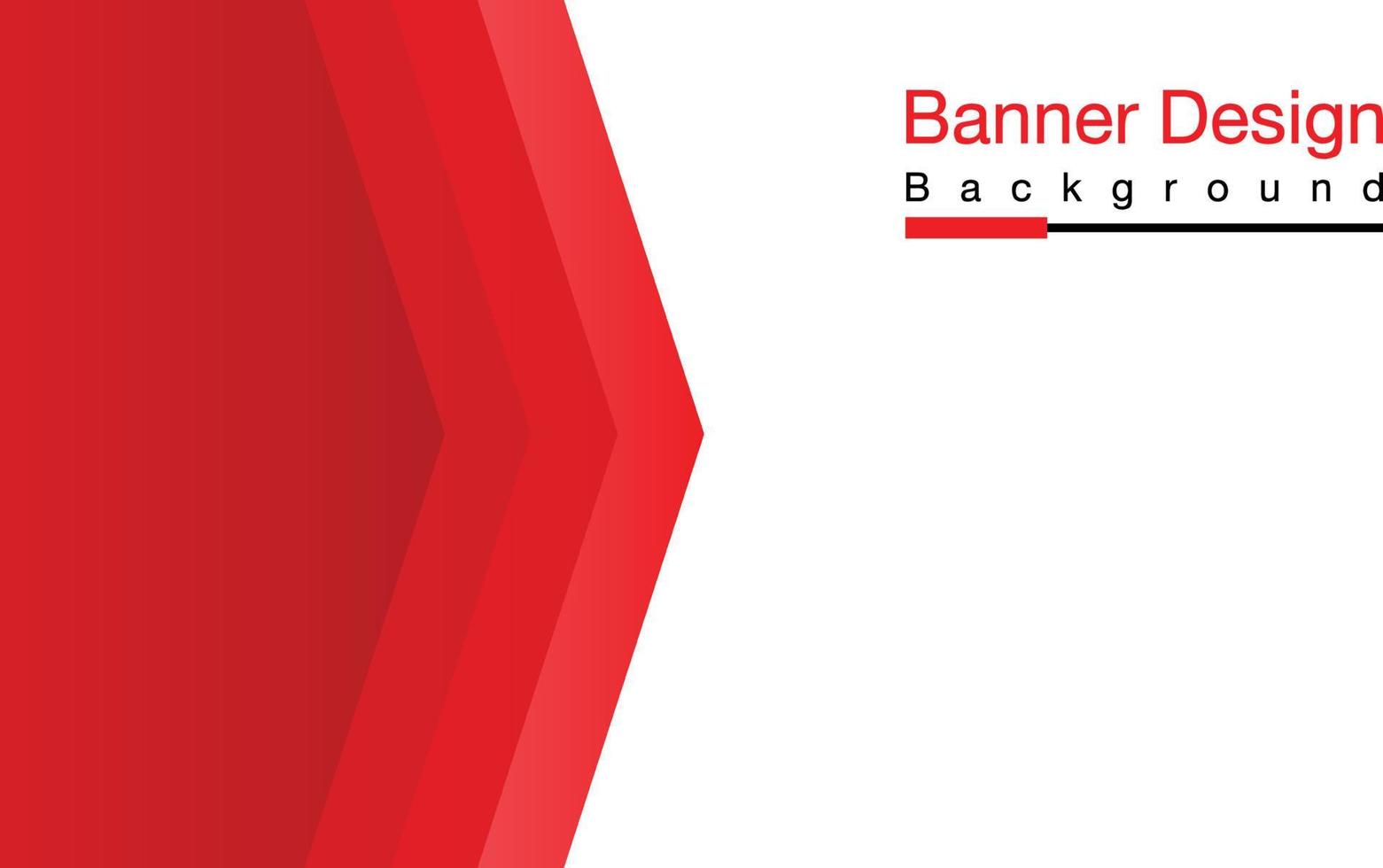 Banner Design
Background