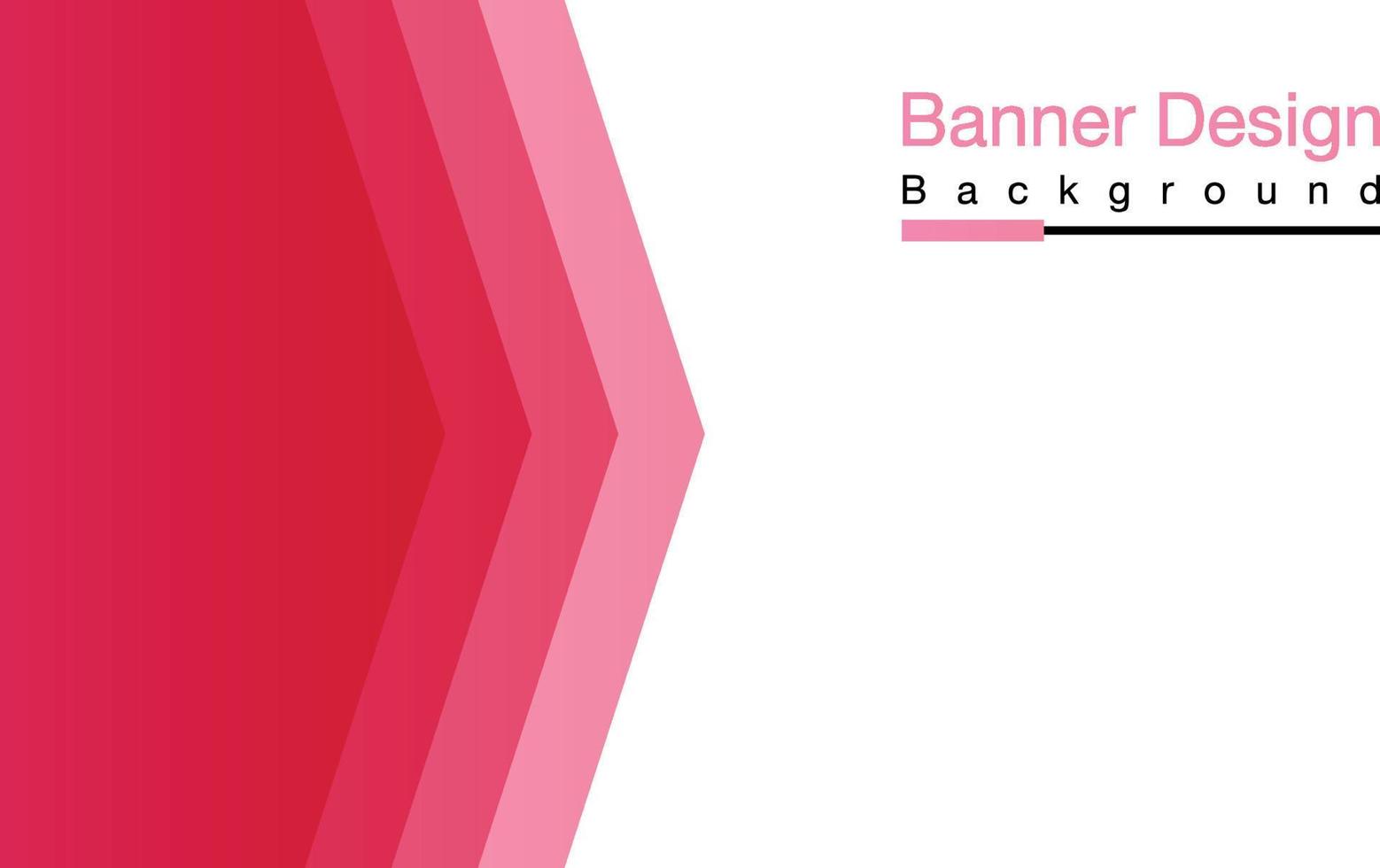 Banner Design
Background