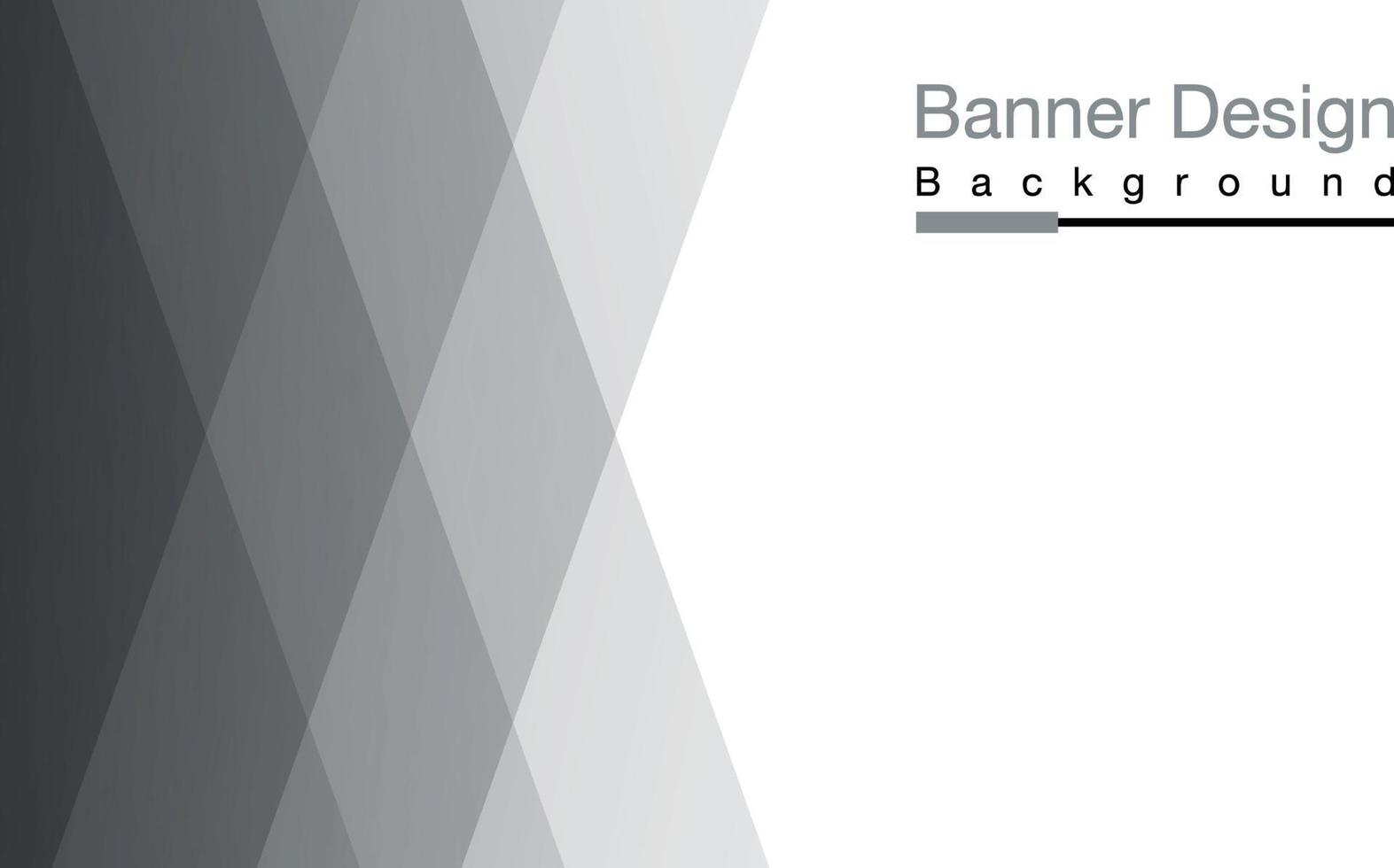 Banner Design
Background