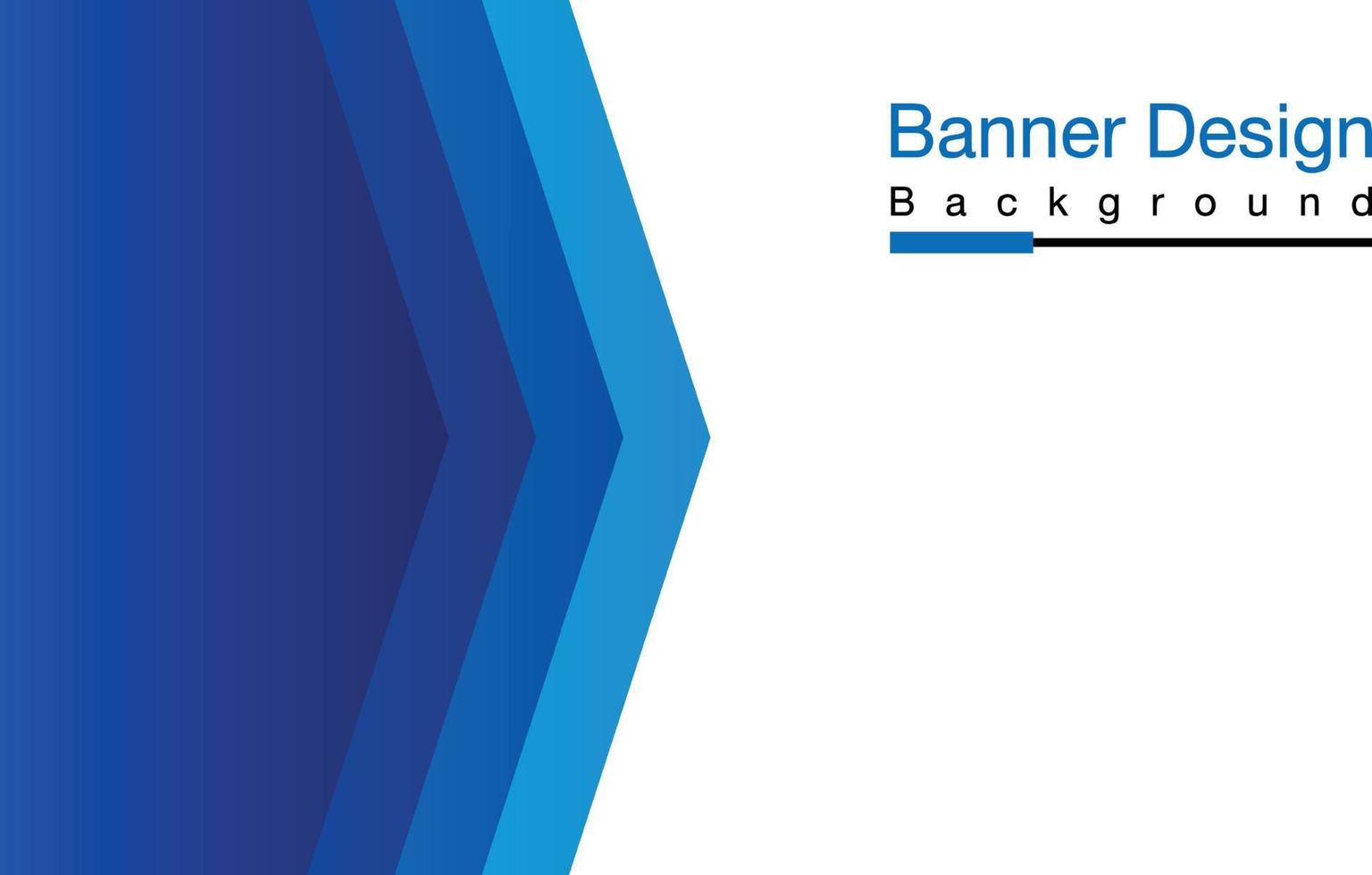 Banner Design
Background