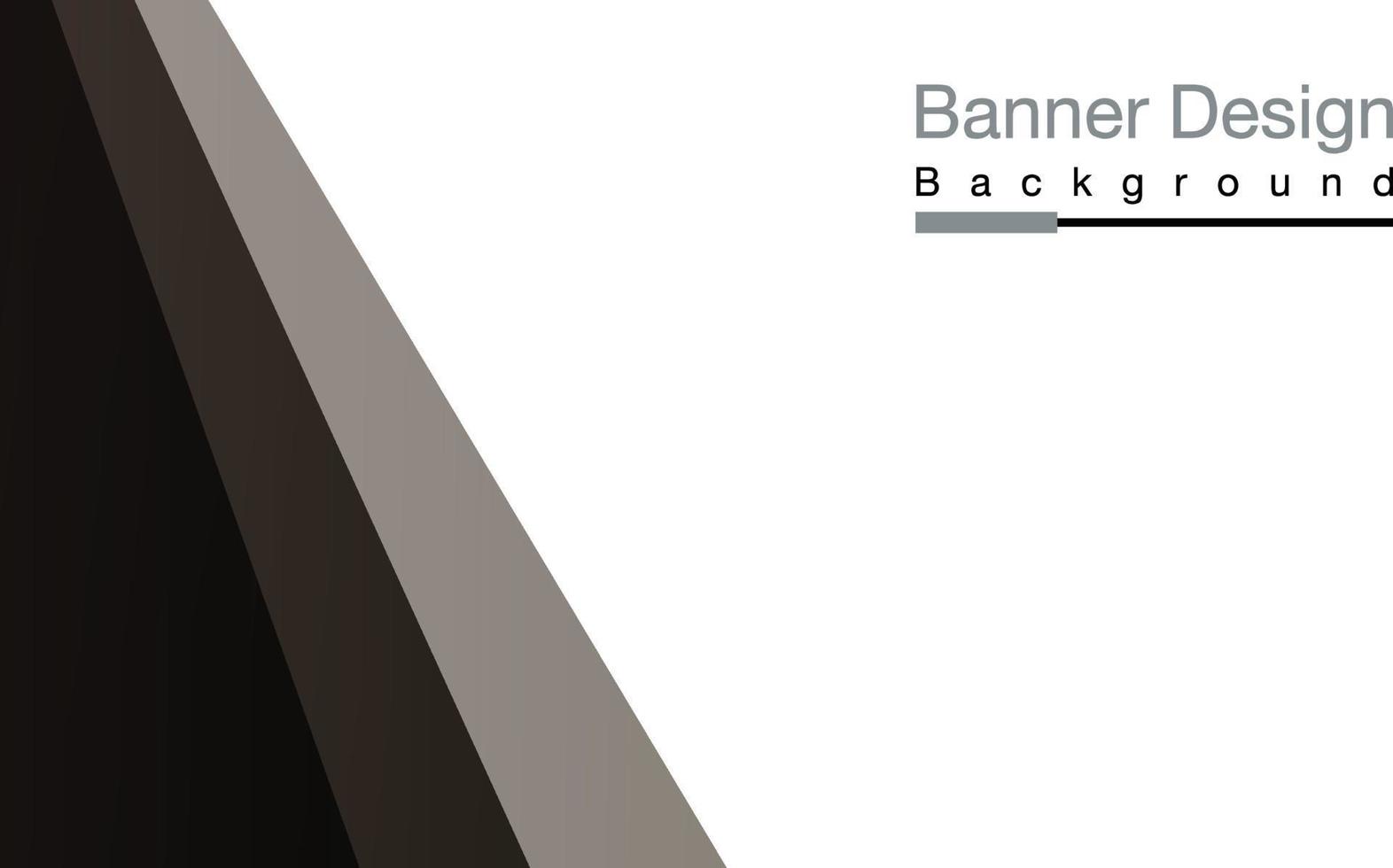 Banner Design
Background